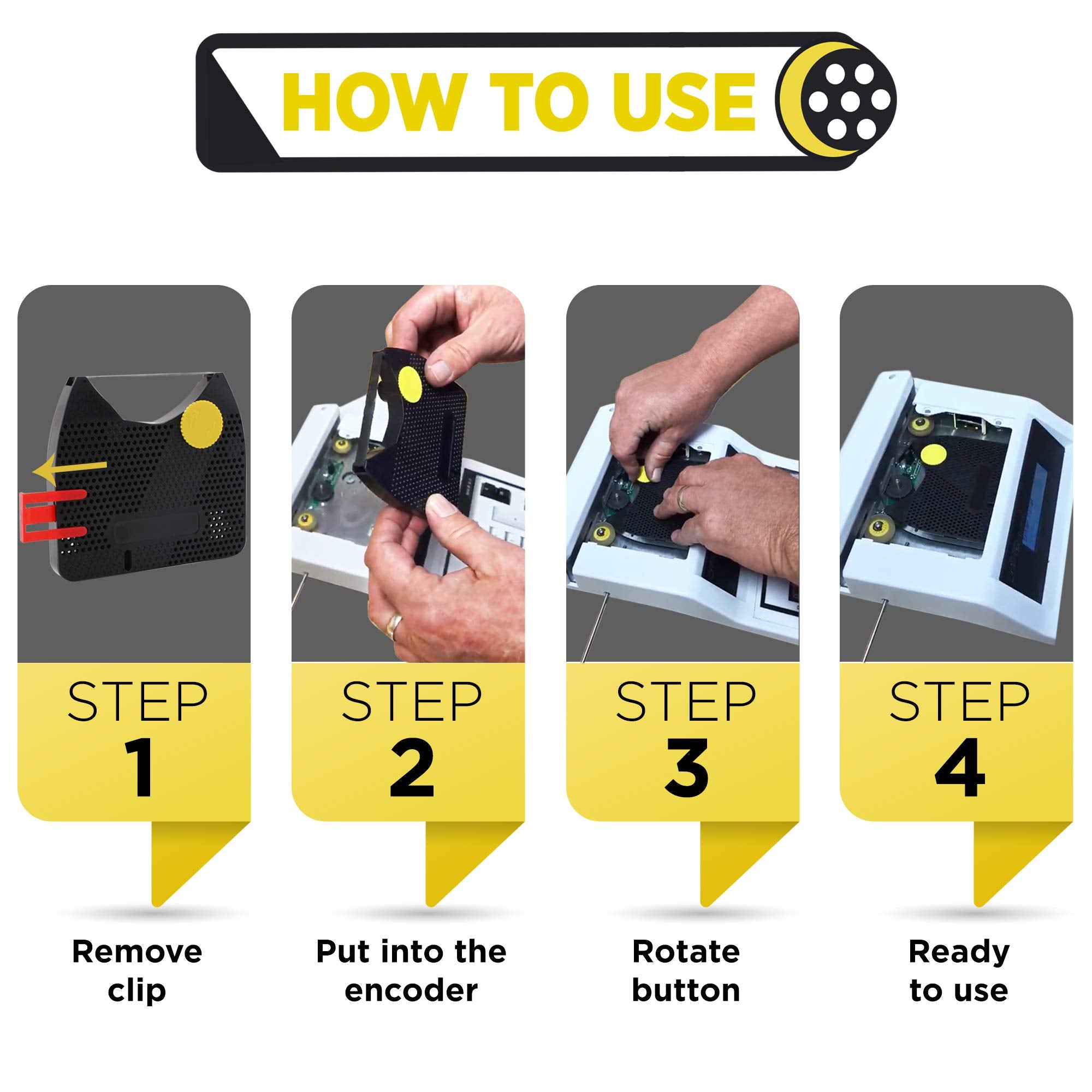 HOW TO USE

STEP
1

Remove clip

STEP
2

Put into the encoder

STEP
3

Rotate button

STEP
4

Ready to use