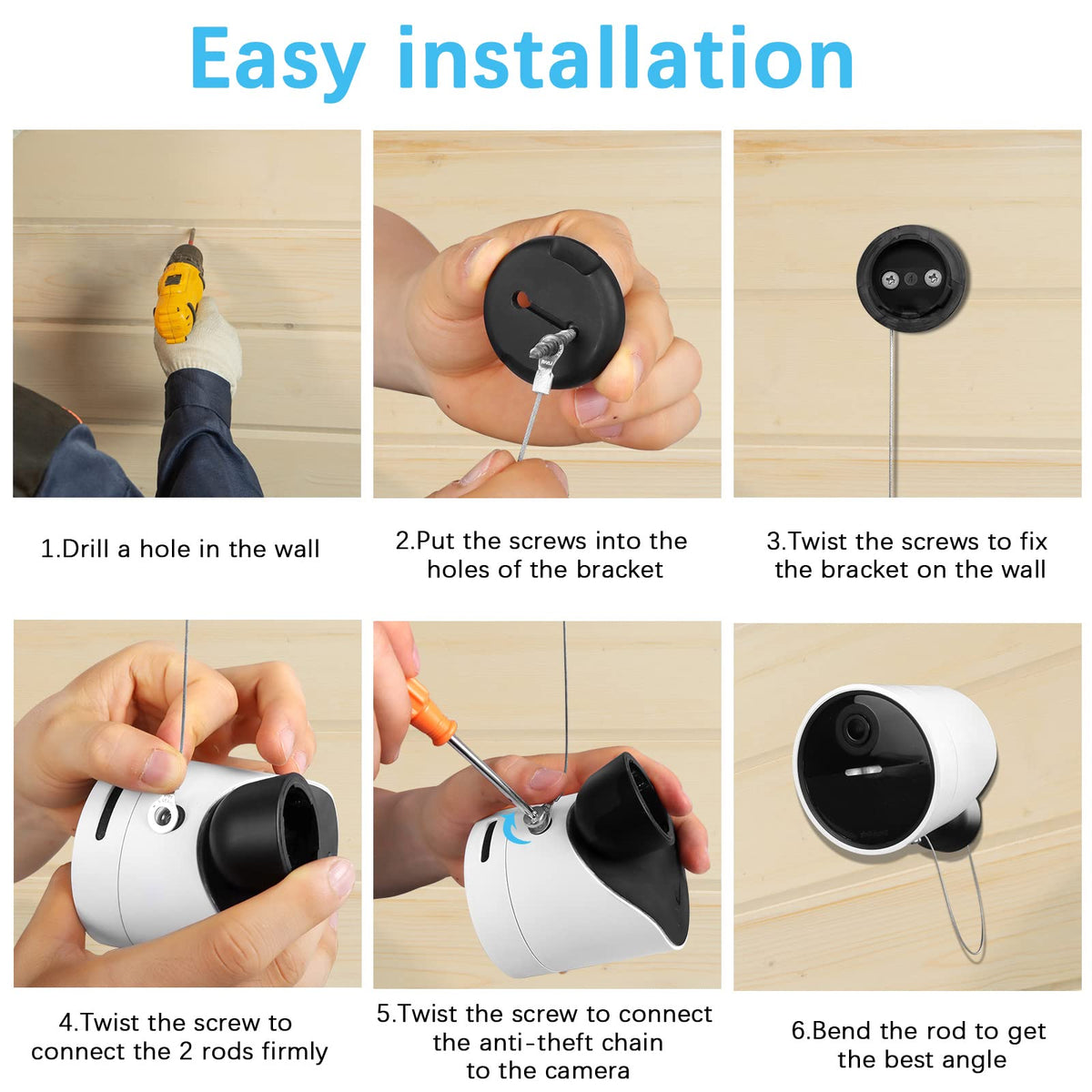 Easy installation

1.Drill a hole in the wall

2.Put the screws into the holes of the bracket

3.Twist the screws to fix the bracket on the wall

4.Twist the screw to connect the 2 rods firmly

5.Twist the screw to connect the anti-theft chain to the camera

6.Bend the rod to get the best angle