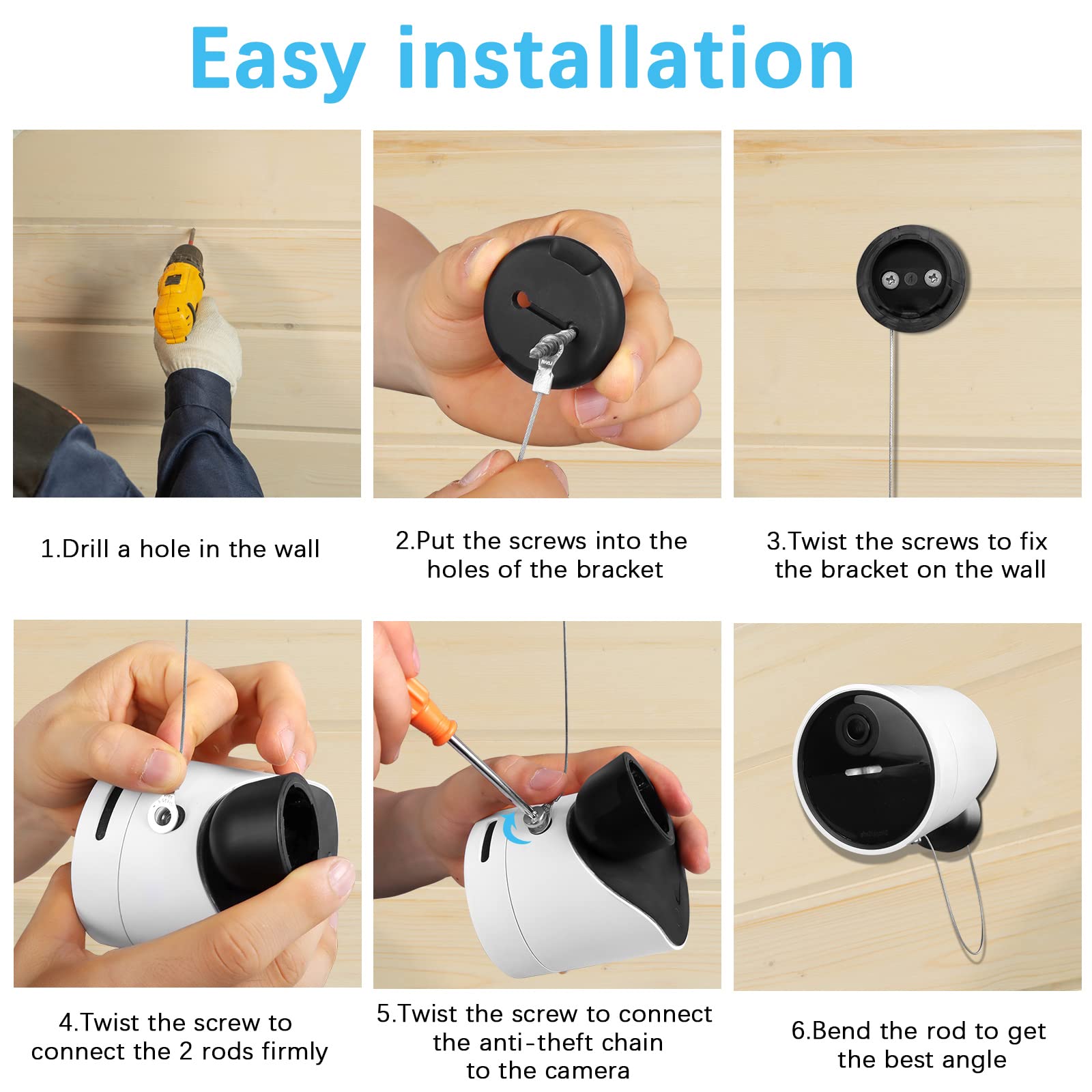 Easy installation

1.Drill a hole in the wall

2.Put the screws into the holes of the bracket

3.Twist the screws to fix the bracket on the wall

4.Twist the screw to connect the 2 rods firmly

5.Twist the screw to connect the anti-theft chain to the camera

6.Bend the rod to get the best angle