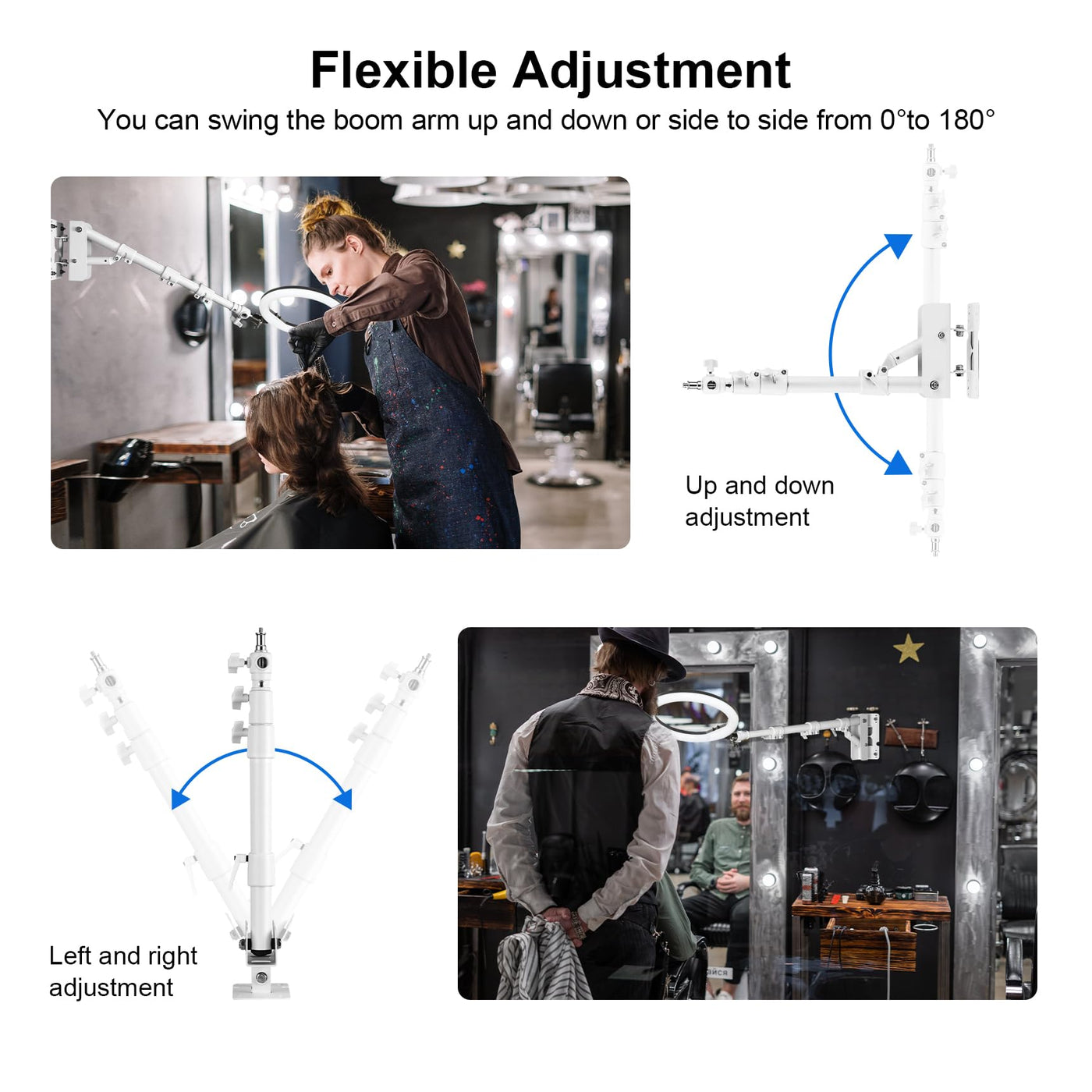 Flexible Adjustment

You can swing the boom arm up and down or side to side from 0°to 180°

Up and down adjustment

Left and right adjustment