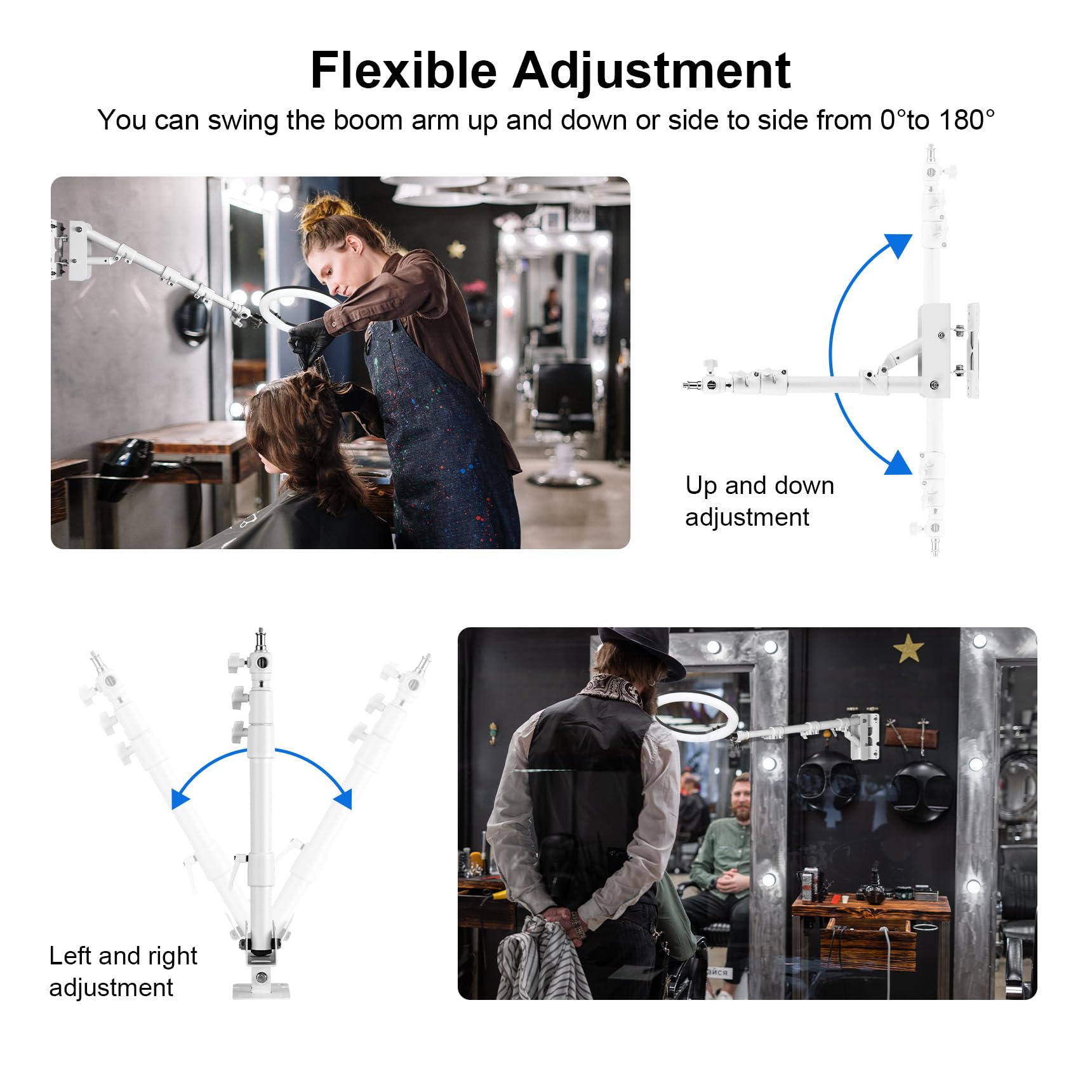 Flexible Adjustment

You can swing the boom arm up and down or side to side from 0°to 180°

Up and down adjustment

Left and right adjustment