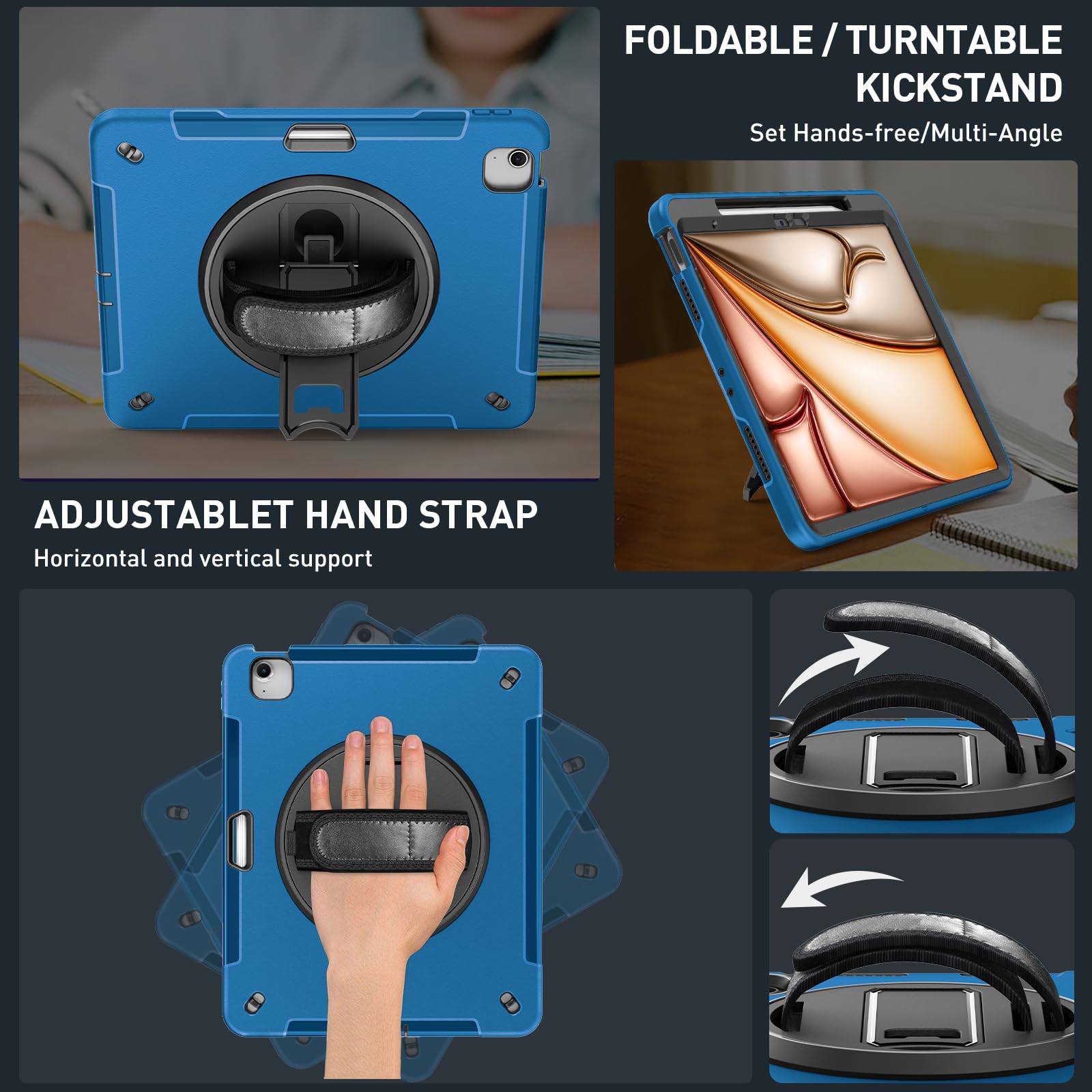 FOLDABLE / TURNTABLE KICKSTAND
Set Hands-free/Multi-Angle

ADJUSTABLET HAND STRAP
Horizontal and vertical support