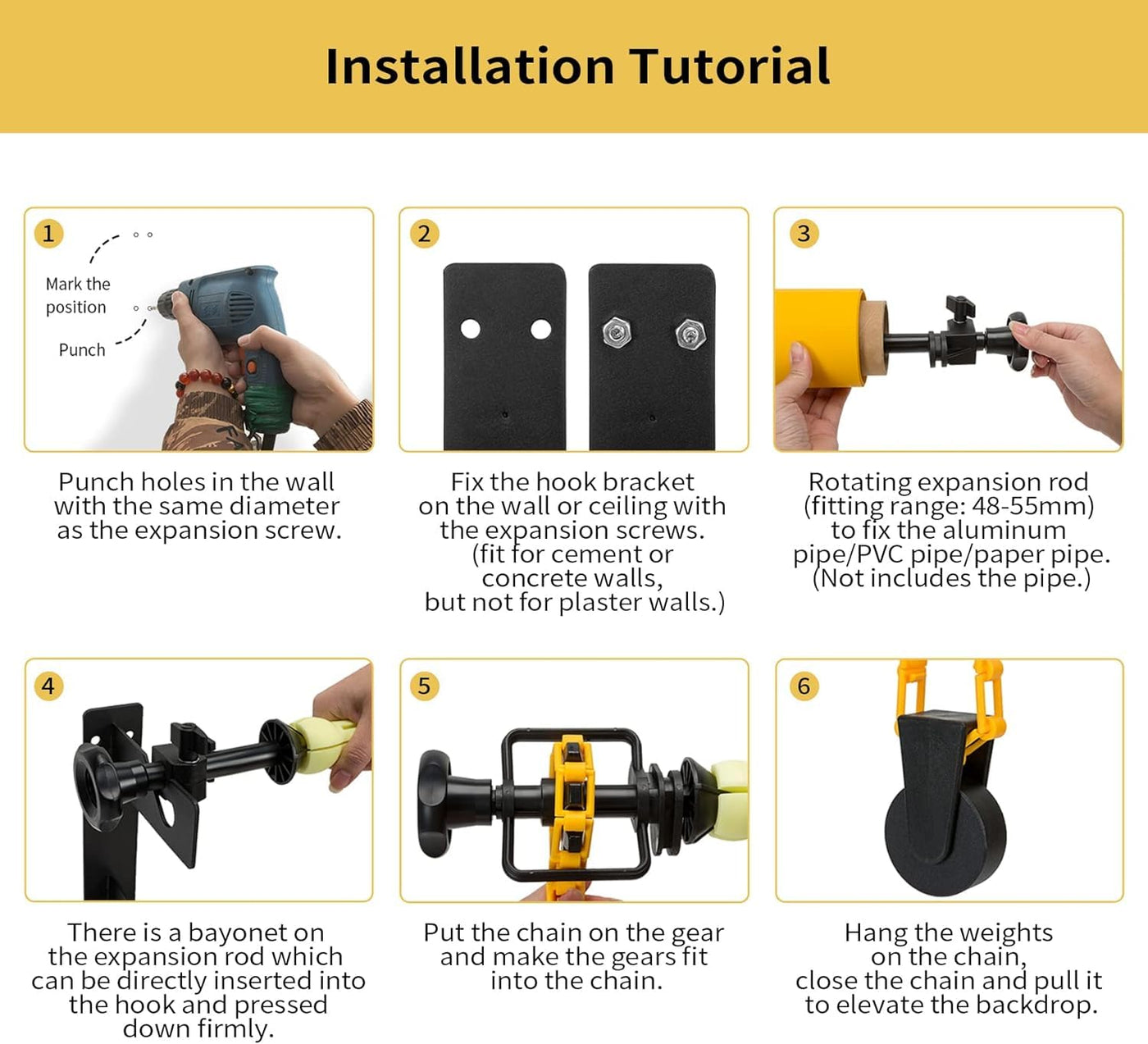 Installation Tutorial

1

Mark the position

Punch

Punch holes in the wall with the same diameter as the expansion screw.

2

Fix the hook bracket on the wall or ceiling with the expansion screws. (fit for cement or concrete walls, but not for plaster walls.)

3

Rotating expansion rod (fitting range: 48-55mm) to fix the aluminum pipe/PVC pipe/paper pipe. (Not includes the pipe.)

4

There is a bayonet on the expansion rod which can be directly inserted into the hook and pressed down firmly.

5

Put the chain on the gear and make the gears fit into the chain.

6

Hang the weights on the chain, close the chain and pull it to elevate the backdrop.