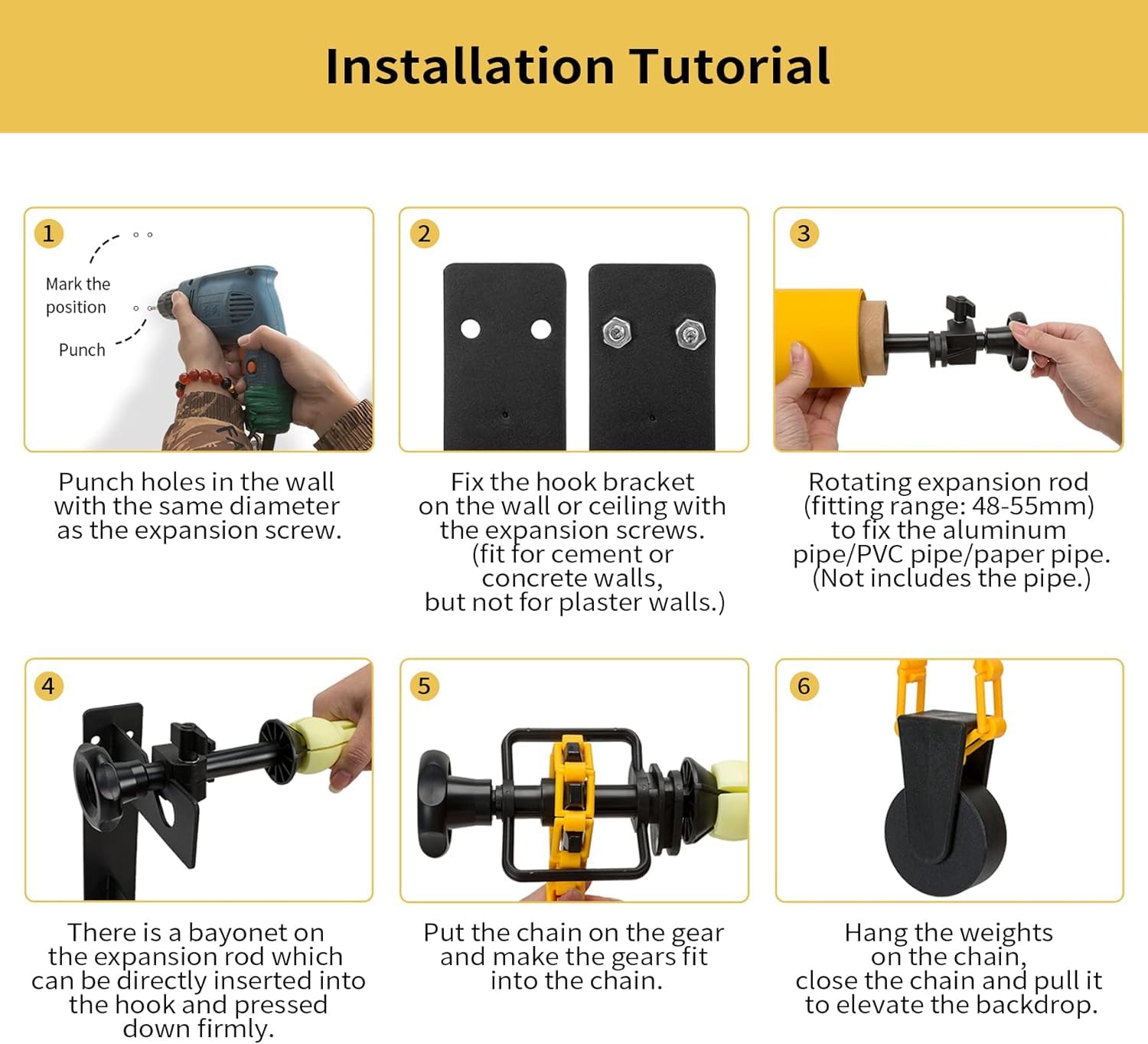 Installation Tutorial

1

Mark the position

Punch

Punch holes in the wall with the same diameter as the expansion screw.

2

Fix the hook bracket on the wall or ceiling with the expansion screws. (fit for cement or concrete walls, but not for plaster walls.)

3

Rotating expansion rod (fitting range: 48-55mm) to fix the aluminum pipe/PVC pipe/paper pipe. (Not includes the pipe.)

4

There is a bayonet on the expansion rod which can be directly inserted into the hook and pressed down firmly.

5

Put the chain on the gear and make the gears fit into the chain.

6

Hang the weights on the chain, close the chain and pull it to elevate the backdrop.