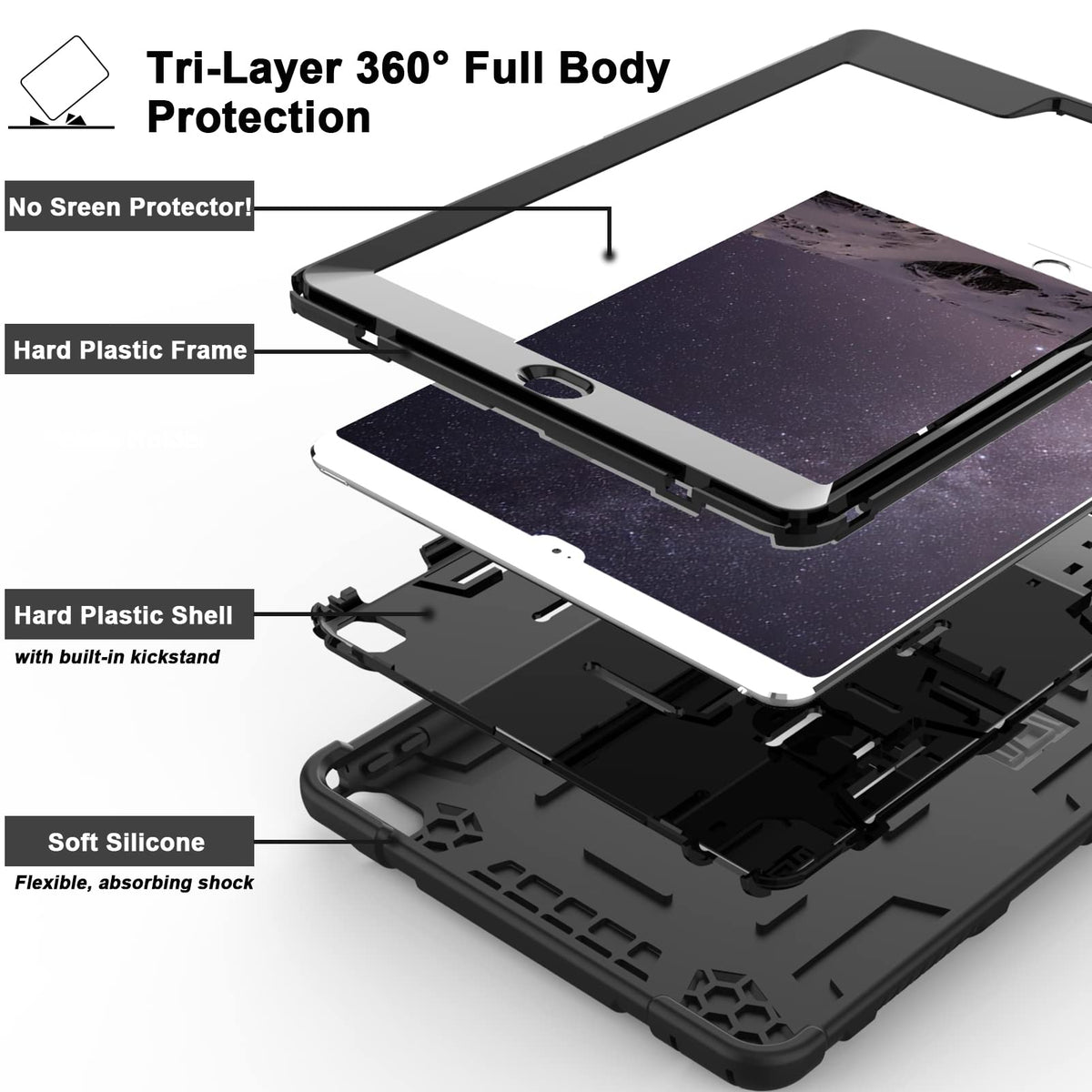 Tri-Layer 360° Full Body Protection

No Sreen Protector!

Hard Plastic Frame

Hard Plastic Shell
with built-in kickstand

Soft Silicone
Flexible, absorbing shock