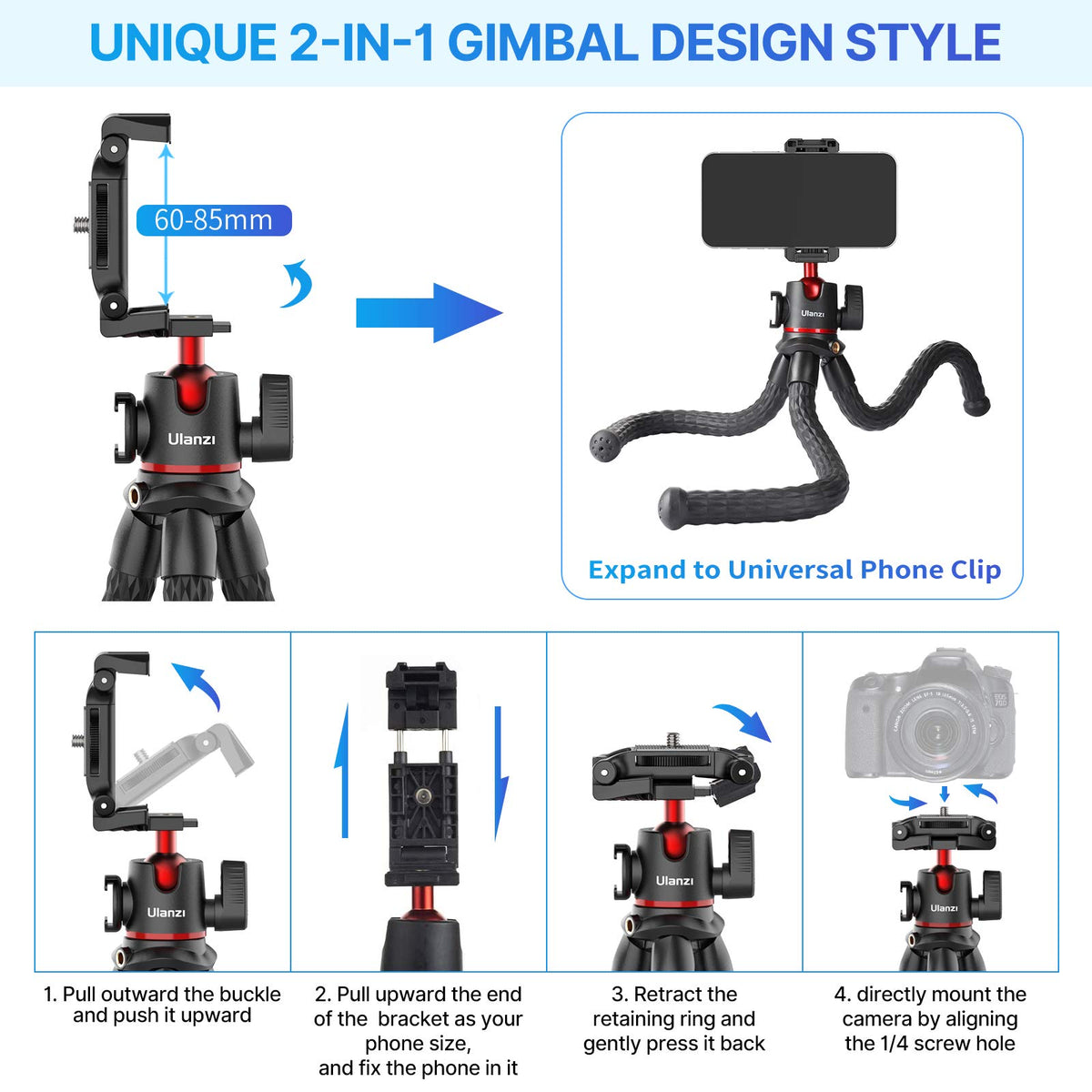 UNIQUE 2-IN-1 GIMBAL DESIGN STYLE

60-85mm

Ulanzi

Ulanzi

Expand to Universal Phone Clip

Ulanzi

Ulanzi

Ulanzi

1. Pull outward the buckle and push it upward

2. Pull upward the end of the bracket as your phone size, and fix the phone in it

3. Retract the retaining ring and gently press it back

4. directly mount the camera by aligning the 1/4 screw hole