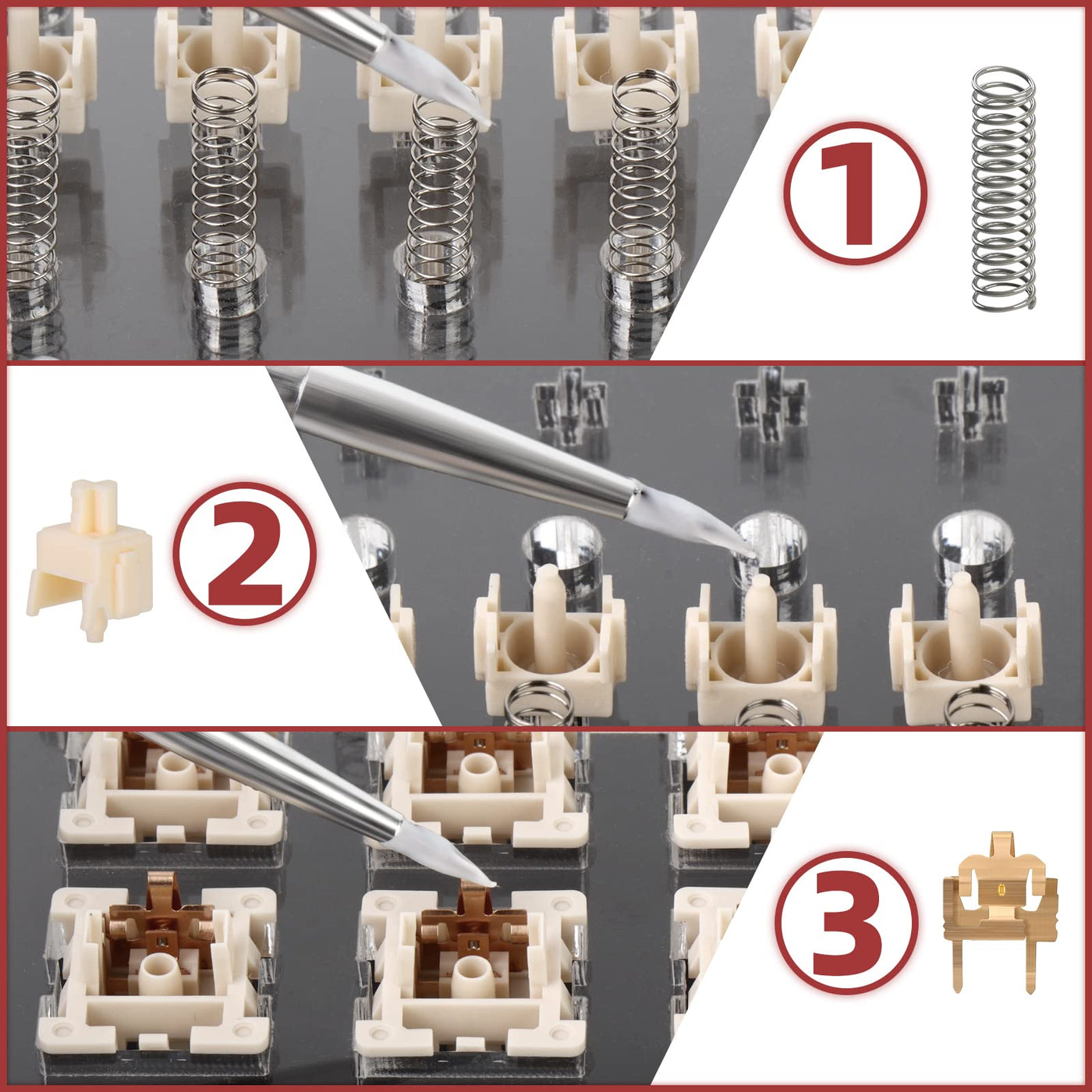 1

2

3