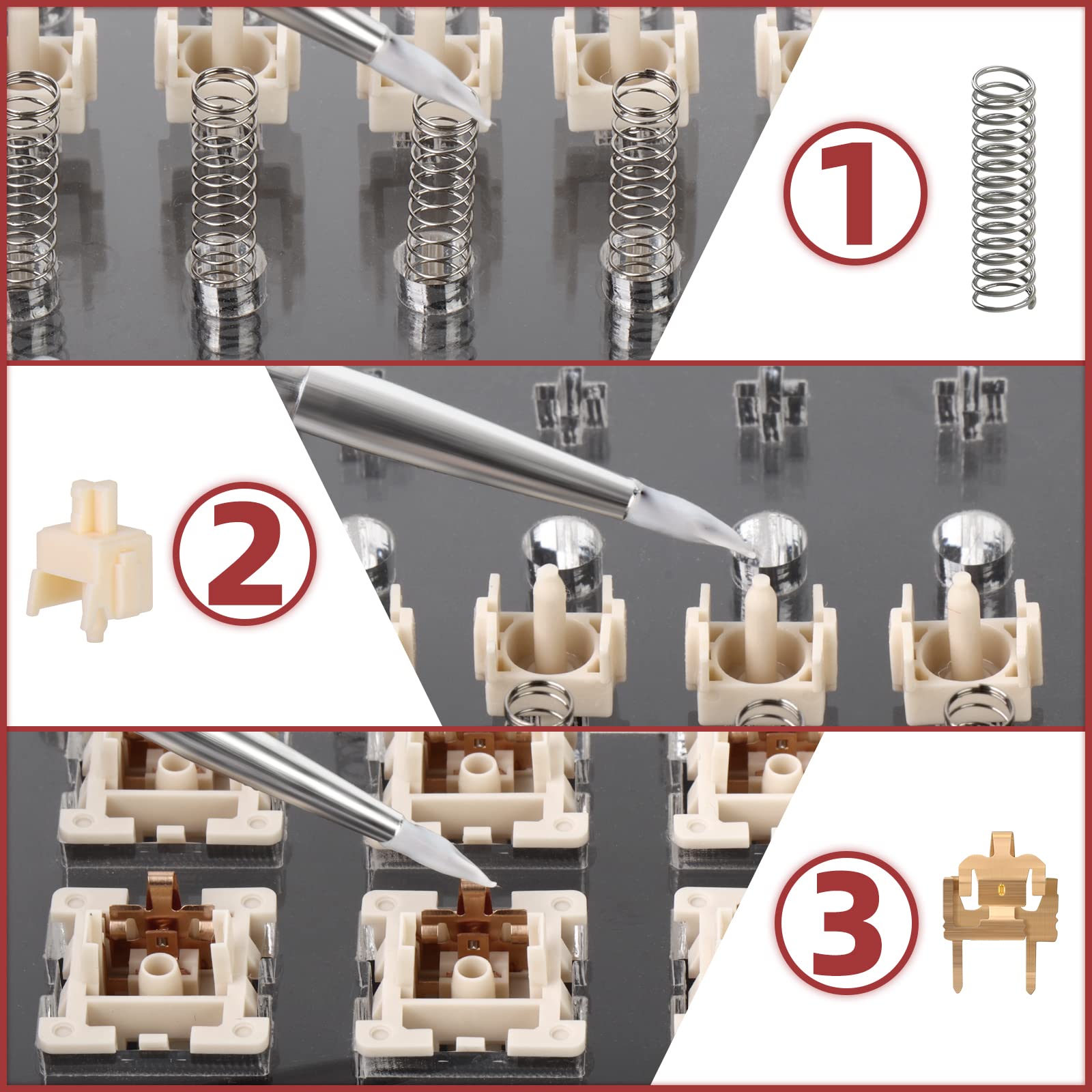 1

2

3