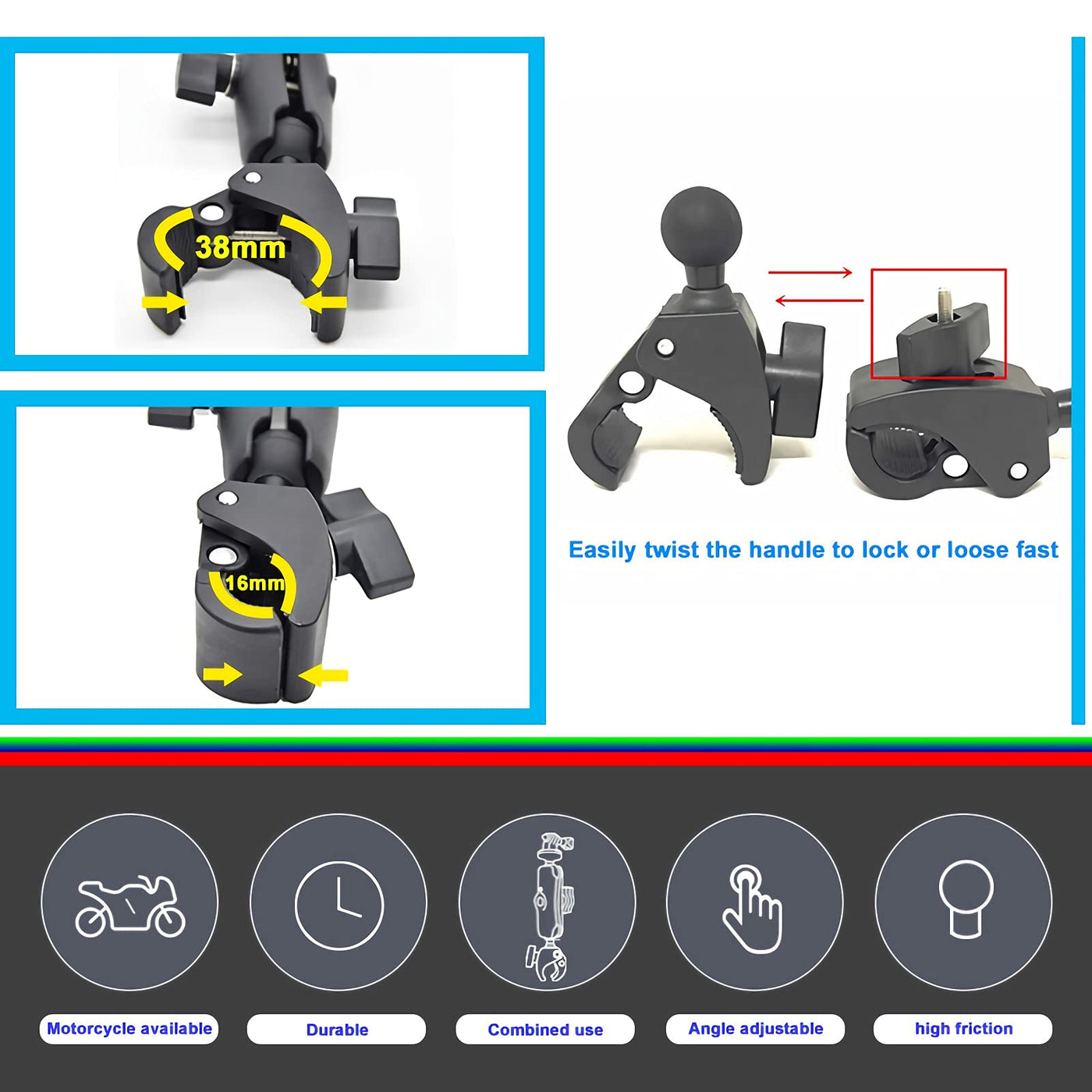 38mm

16mm

Easily twist the handle to lock or loose fast

Motorcycle available

Durable

Combined use

Angle adjustable

high friction