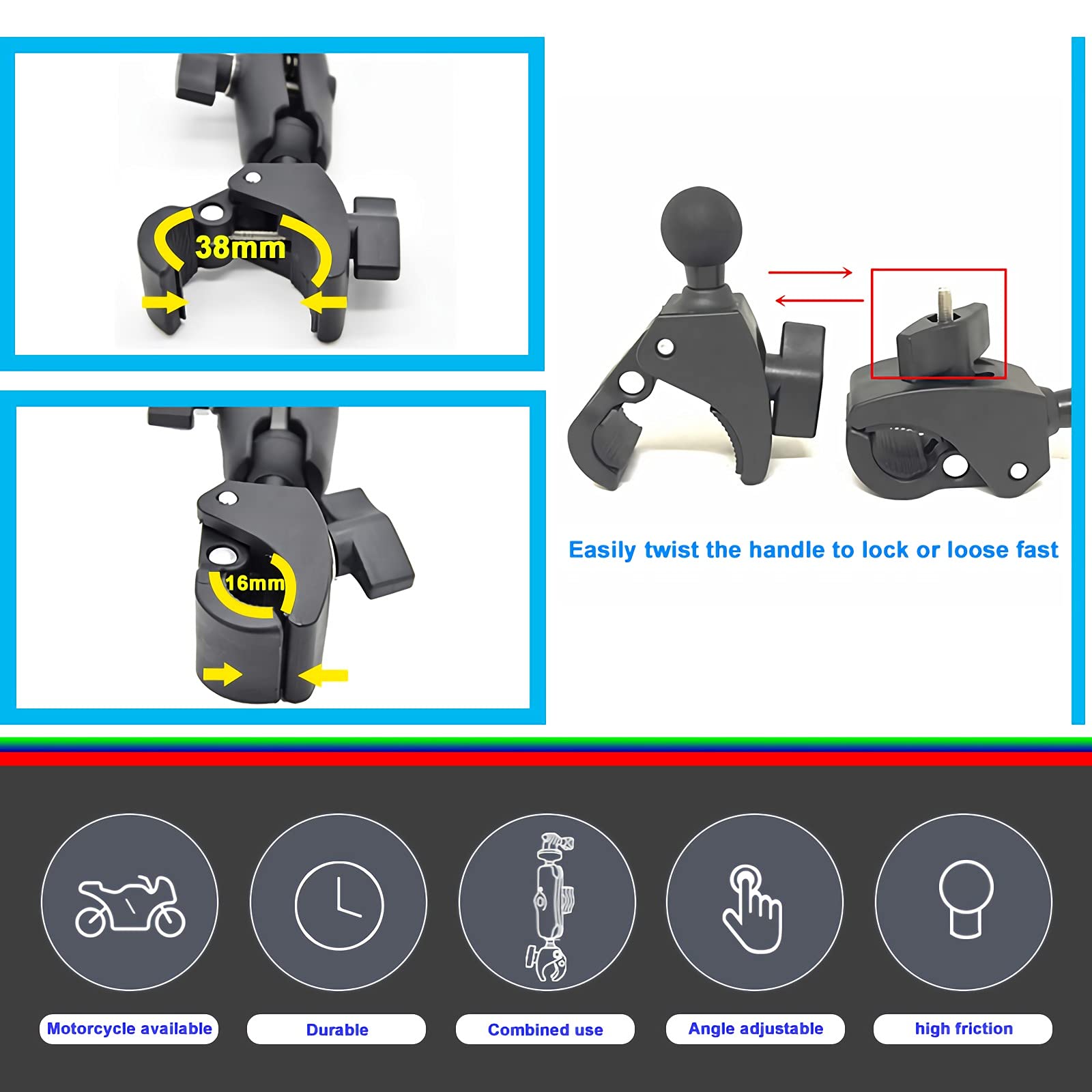 38mm

16mm

Easily twist the handle to lock or loose fast

Motorcycle available

Durable

Combined use

Angle adjustable

high friction