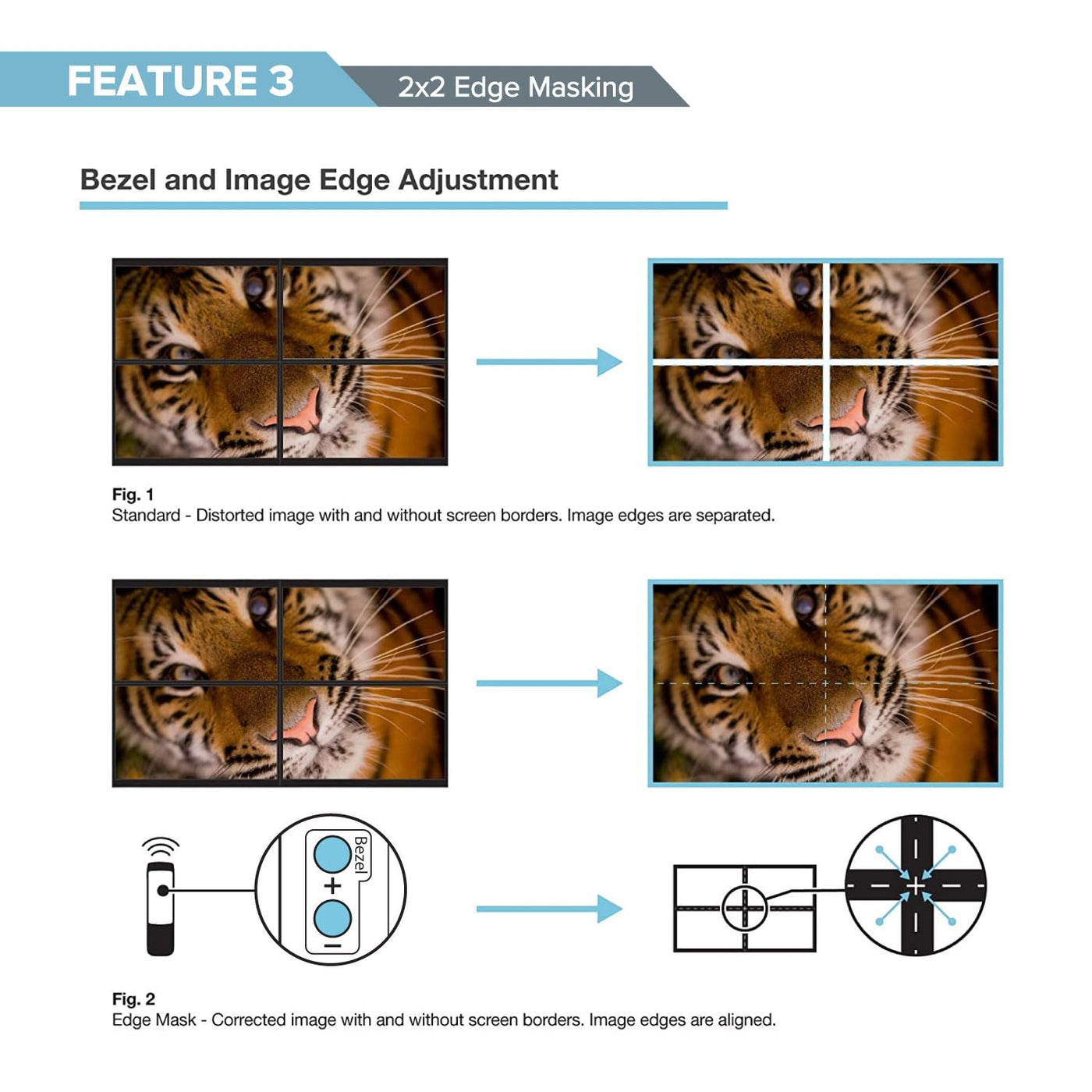 FEATURE 3

2x2 Edge Masking

Bezel and Image Edge Adjustment

Fig. 1
Standard - Distorted image with and without screen borders. Image edges are separated.

Bezel
+
−

Fig. 2
Edge Mask - Corrected image with and without screen borders. Image edges are aligned.