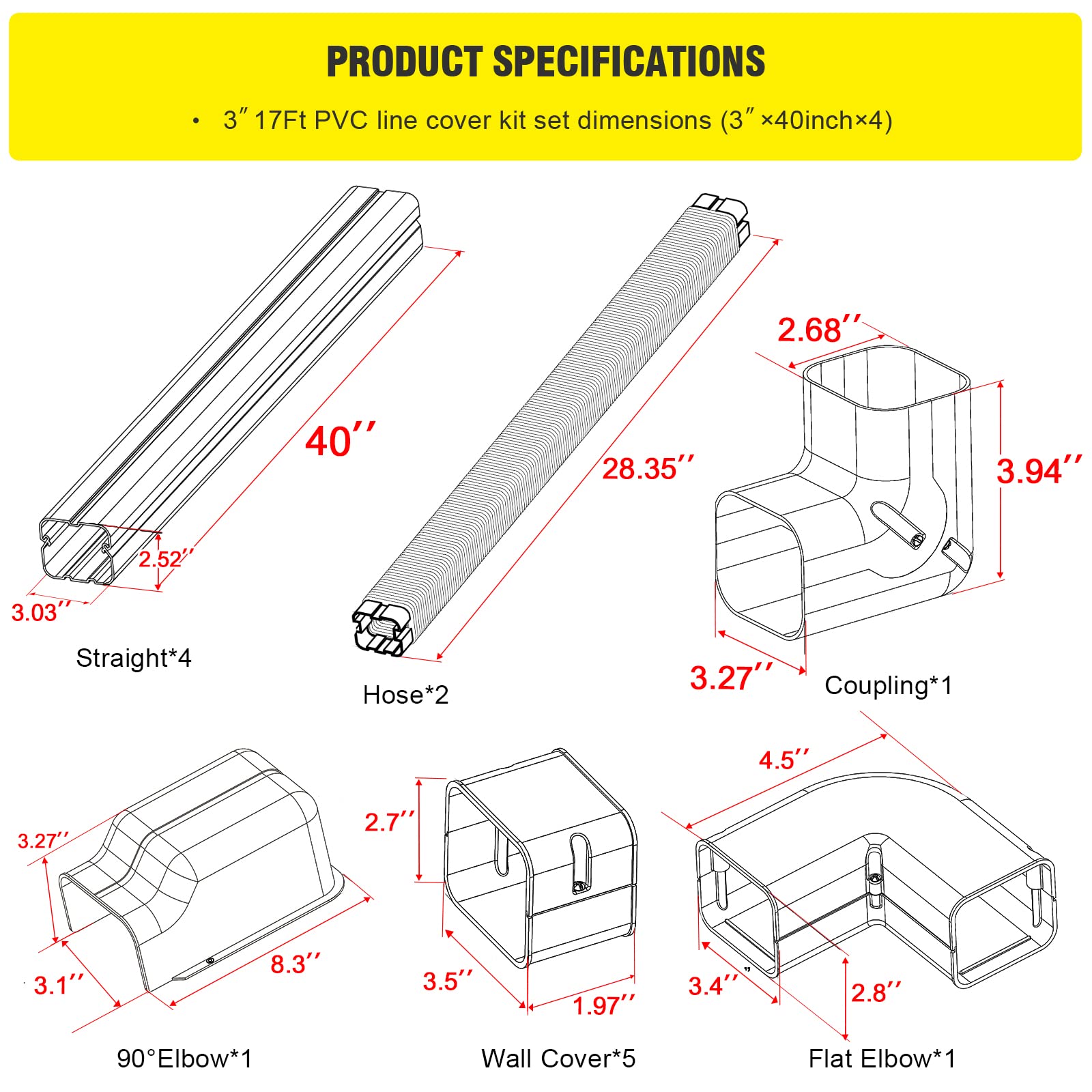 PRODUCT SPECIFICATIONS

• 3″ 17Ft PVC line cover kit set dimensions (3″ ×40inch×4)

40′′

2.52′′

3.03′′

Straight*4

28.35′′

Hose*2

2.68′′

3.94′′

3.27′′

Coupling*1

3.27′′

3.1′′

8.3′′

90°Elbow*1

2.7′′

3.5′′

1.97′′

Wall Cover*5

4.5′′

3.4′′

2.8′′

Flat Elbow*1