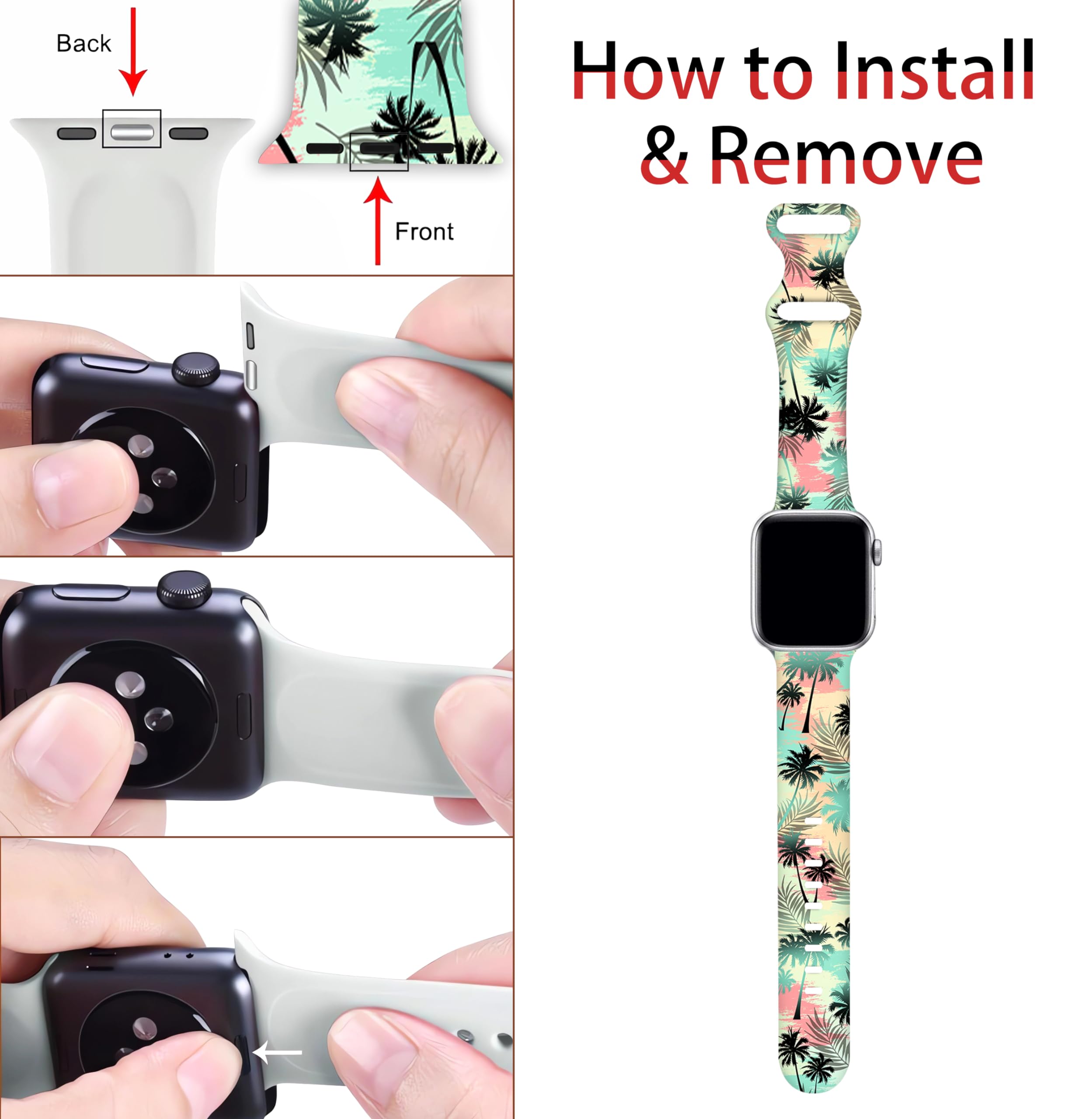 Back

Front

How to Install & Remove