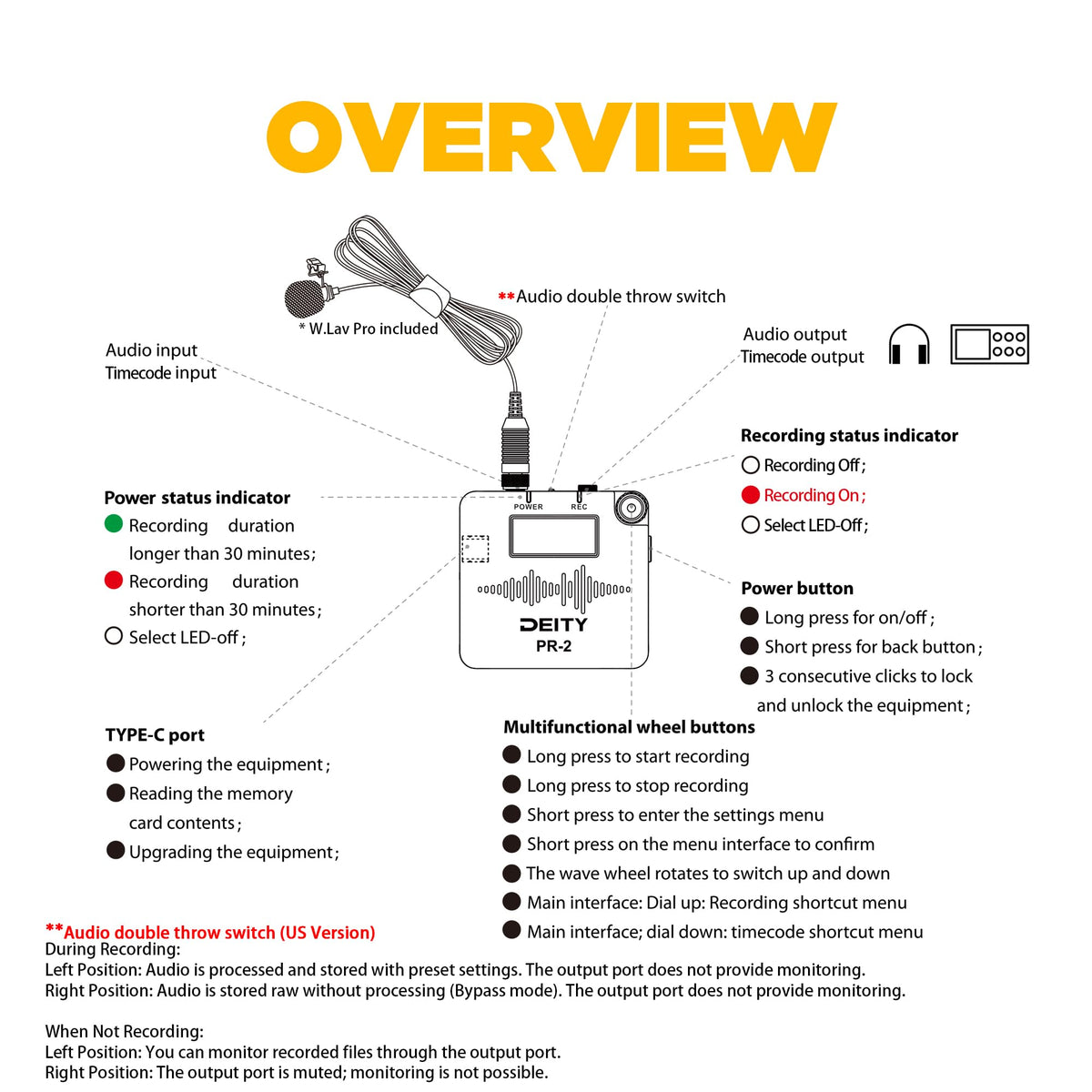 OVERVIEW

* W.Lav Pro included

**Audio double throw switch

Audio input
Timecode input

Audio output
Timecode output

Recording status indicator
Recording Off;
Recording On;
Select LED-Off;

Power status indicator
Recording duration longer than 30 minutes;
Recording duration shorter than 30 minutes;
Select LED-off;

POWER
REC

DEITY
PR-2

Power button
Long press for on/off;
Short press for back button;
3 consecutive clicks to lock and unlock the equipment;

TYPE-C port
Powering the equipment;
Reading the memory card contents;
Upgrading the equipment;

Multifunctional wheel buttons
Long press to start recording
Long press to stop recording
Short press to enter the settings menu
Short press on the menu interface to confirm
The wave wheel rotates to switch up and down
Main interface: Dial up: Recording shortcut menu
Main interface; dial down: timecode shortcut menu

**Audio double throw switch (US Version)
During Recording:
Left Position: Audio is processed and stored with preset settings. The output port does not provide monitoring.
Right Position: Audio is stored raw without processing (Bypass mode). The output port does not provide monitoring.

When Not Recording:
Left Position: You can monitor recorded files through the output port.
Right Position: The output port is muted; monitoring is not possible.