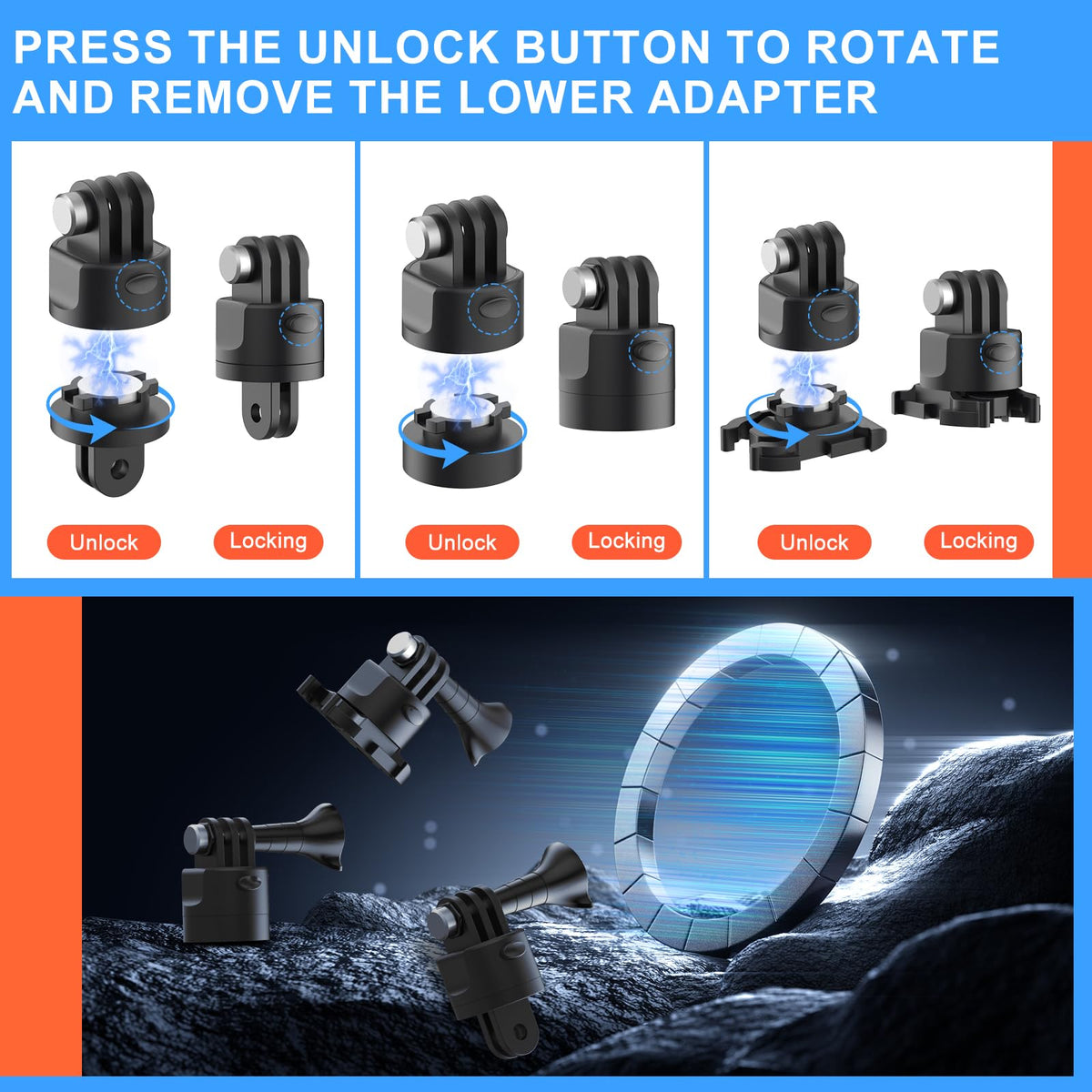 PRESS THE UNLOCK BUTTON TO ROTATE AND REMOVE THE LOWER ADAPTER

Unlock

Locking

Unlock

Locking

Unlock

Locking