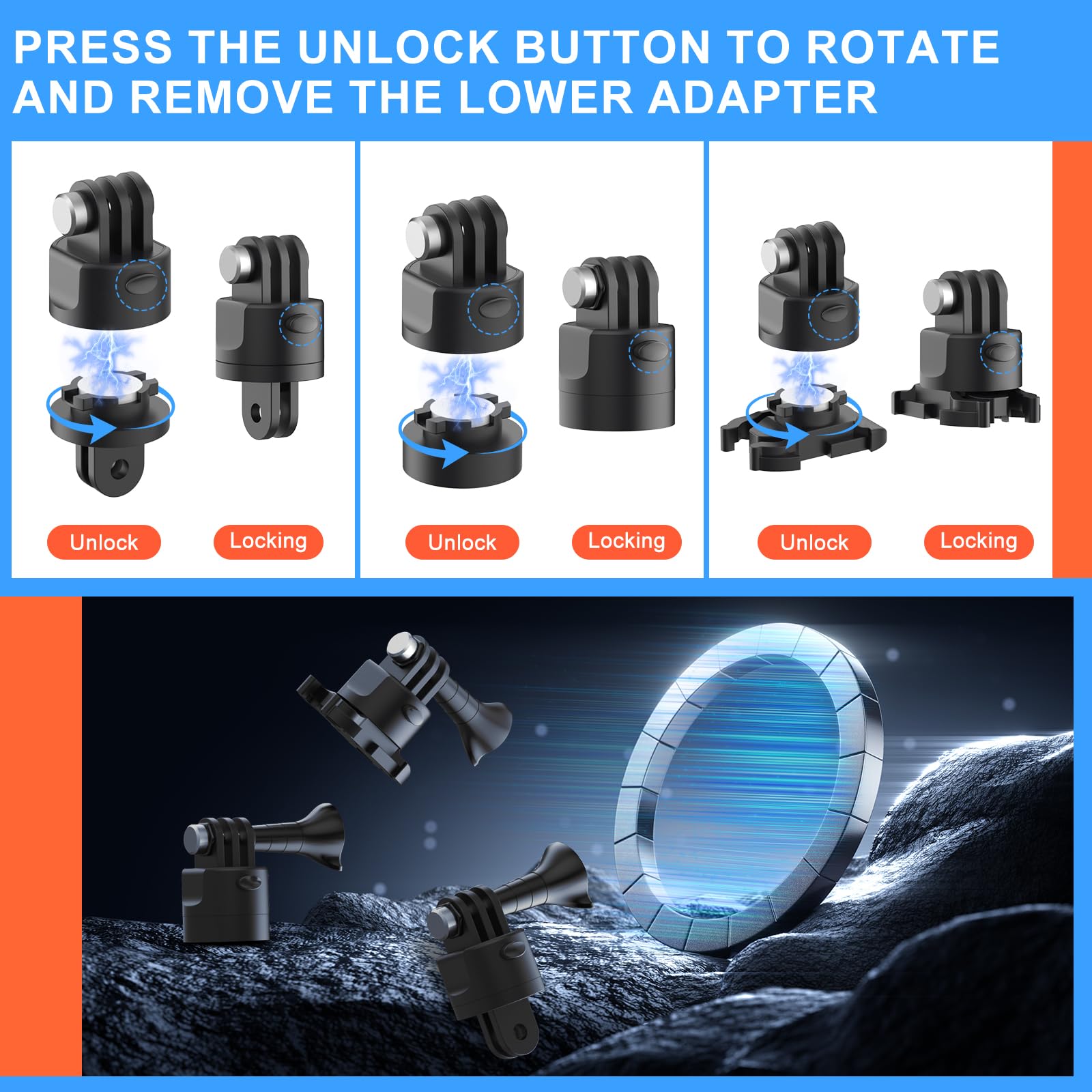 PRESS THE UNLOCK BUTTON TO ROTATE AND REMOVE THE LOWER ADAPTER

Unlock

Locking

Unlock

Locking

Unlock

Locking