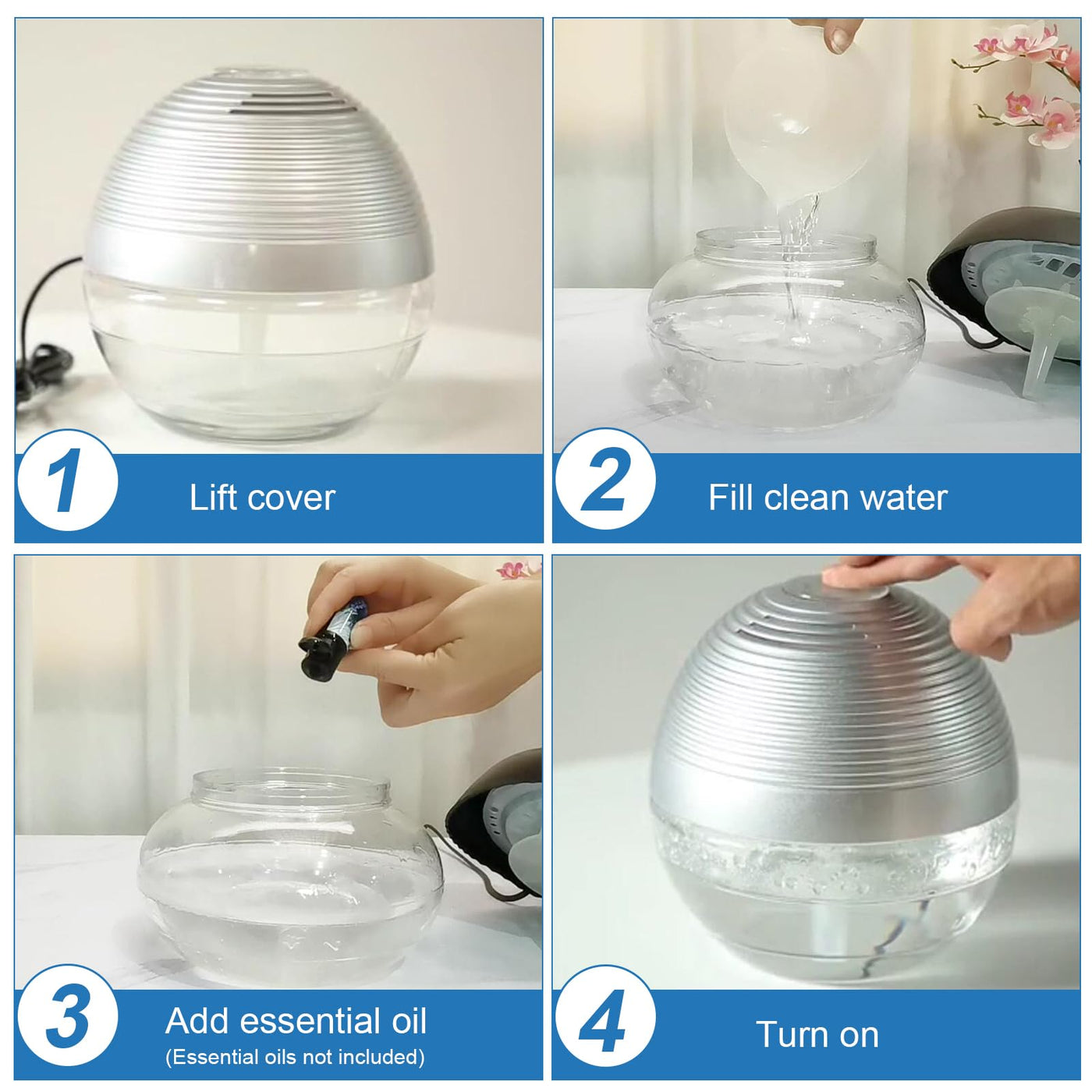 1
Lift cover

2
Fill clean water

3
Add essential oil
(Essential oils not included)

4
Turn on