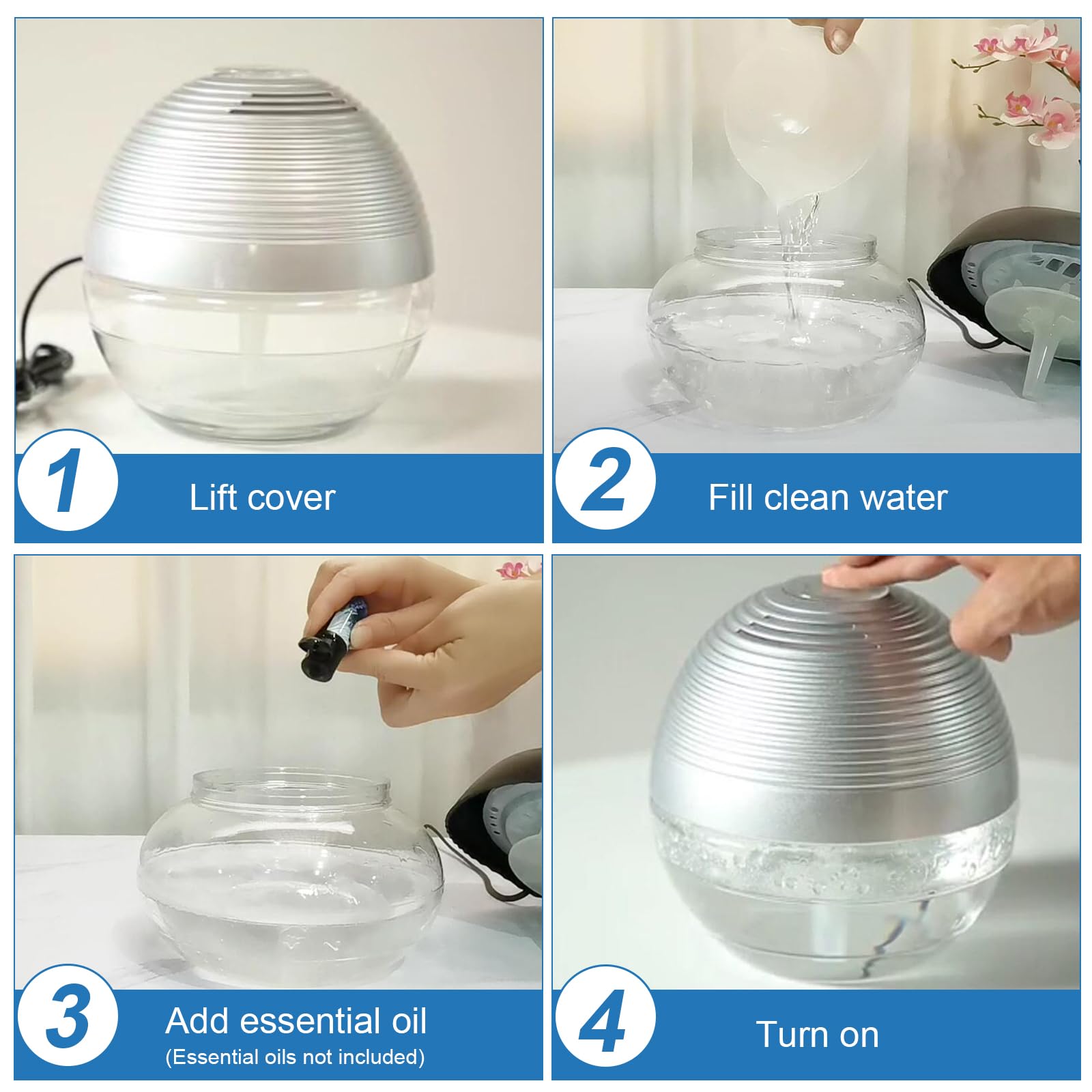 1 Lift cover

2 Fill clean water

3 Add essential oil
(Essential oils not included)

4 Turn on