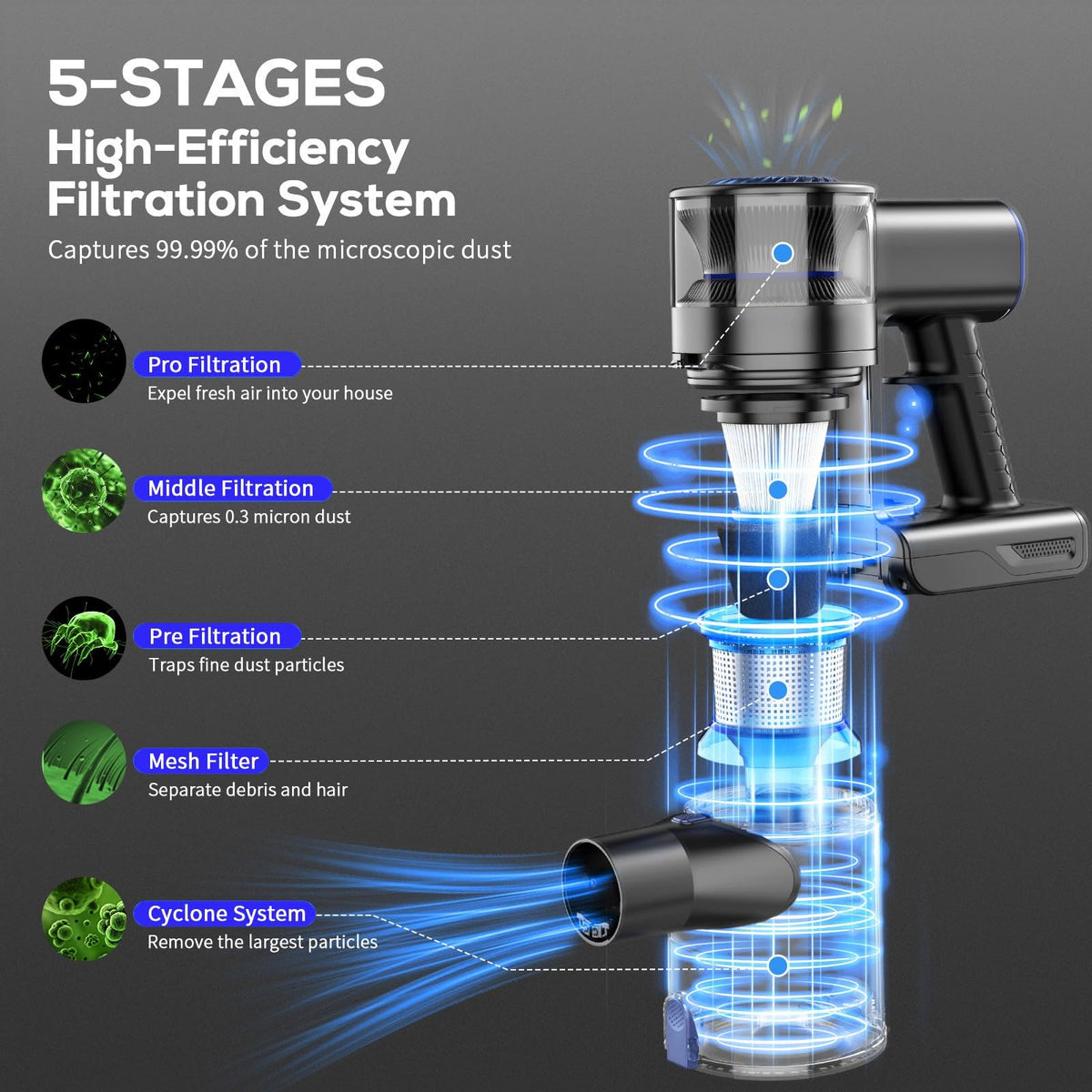 5-STAGES
High-Efficiency Filtration System
Captures 99.99% of the microscopic dust

Pro Filtration
Expel fresh air into your house

Middle Filtration
Captures 0.3 micron dust

Pre Filtration
Traps fine dust particles

Mesh Filter
Separate debris and hair

Cyclone System
Remove the largest particles