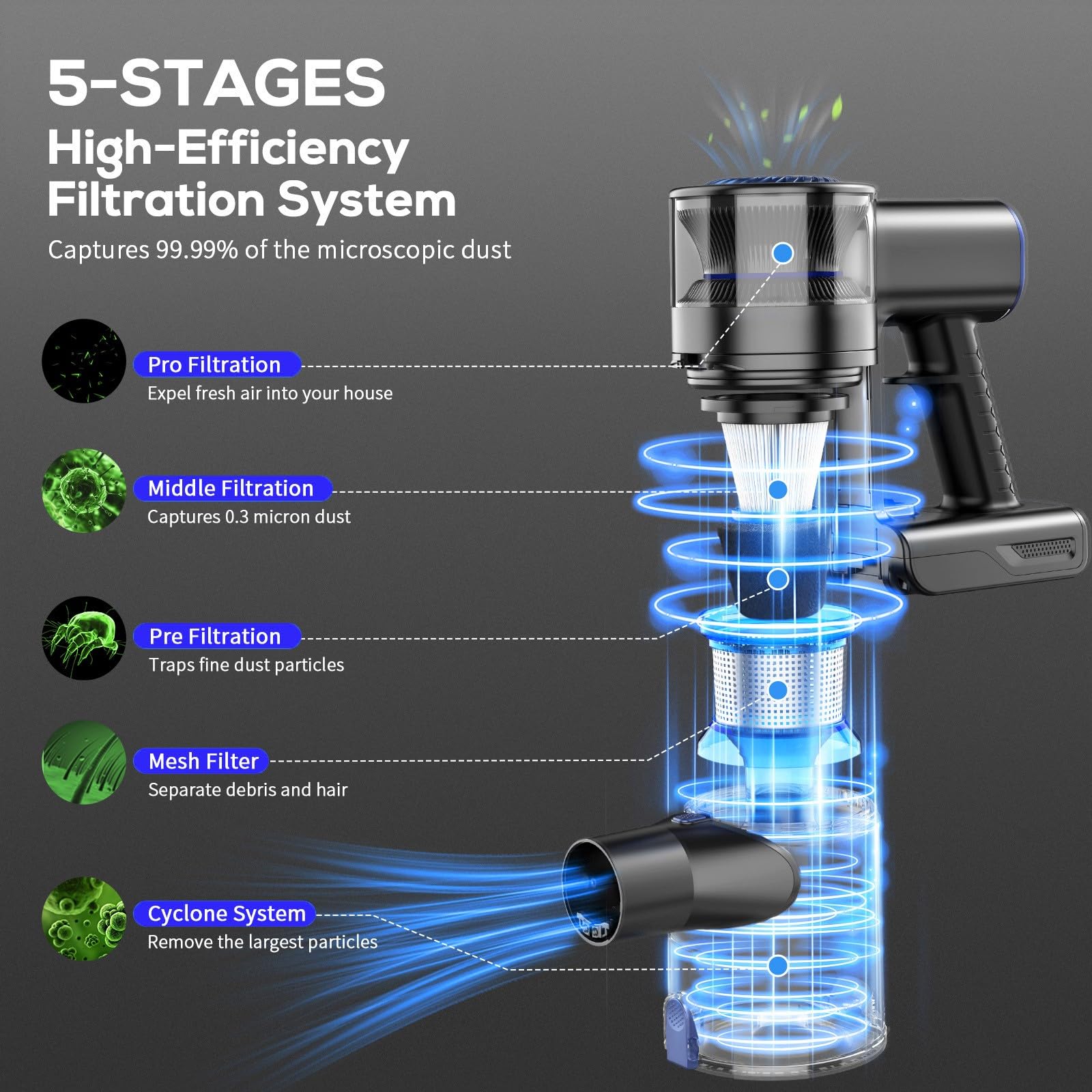 5-STAGES
High-Efficiency Filtration System

Captures 99.99% of the microscopic dust

Pro Filtration
Expel fresh air into your house

Middle Filtration
Captures 0.3 micron dust

Pre Filtration
Traps fine dust particles

Mesh Filter
Separate debris and hair

Cyclone System
Remove the largest particles