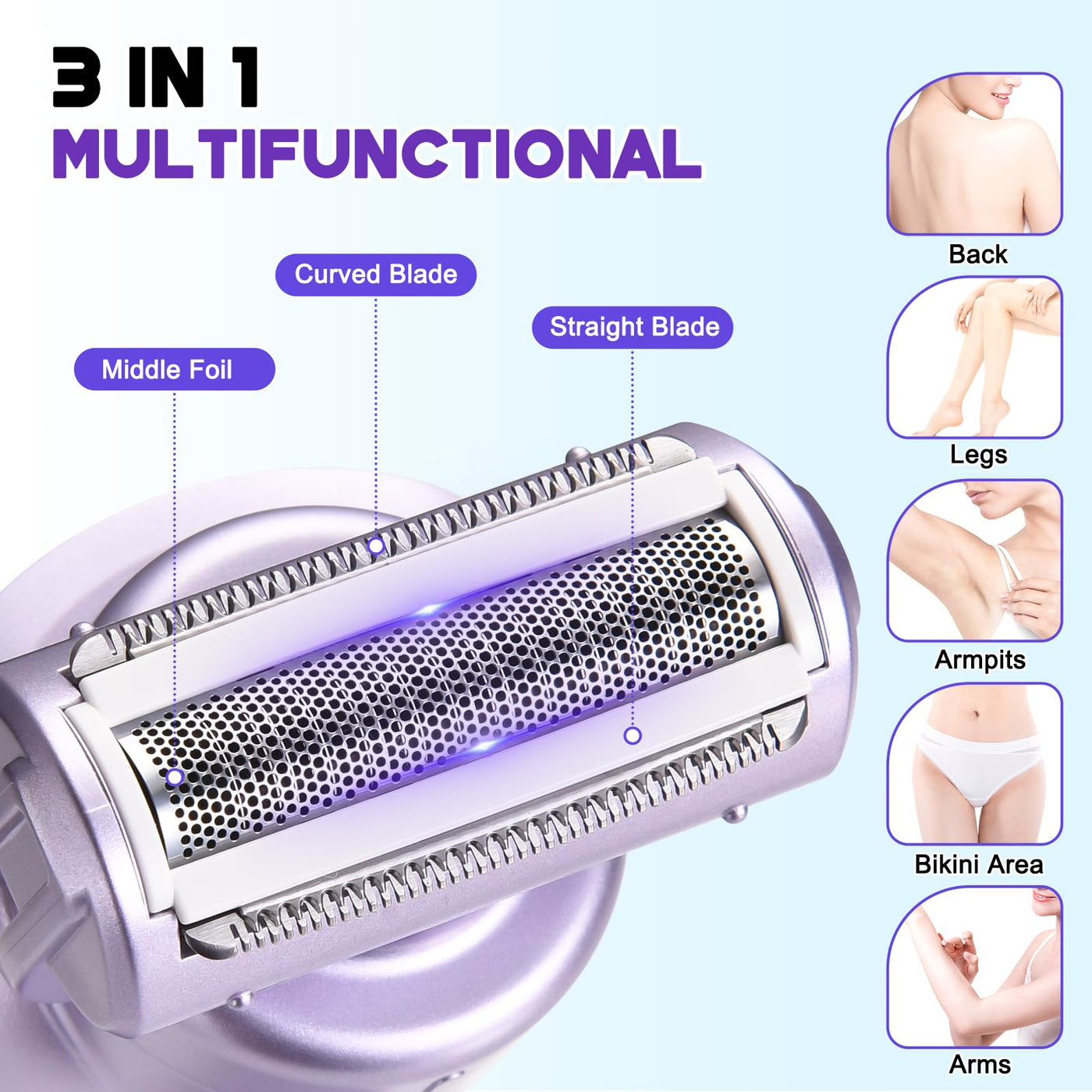 3 IN 1
MULTIFUNCTIONAL

Curved Blade

Straight Blade

Middle Foil

Back

Legs

Armpits

Bikini Area

Arms