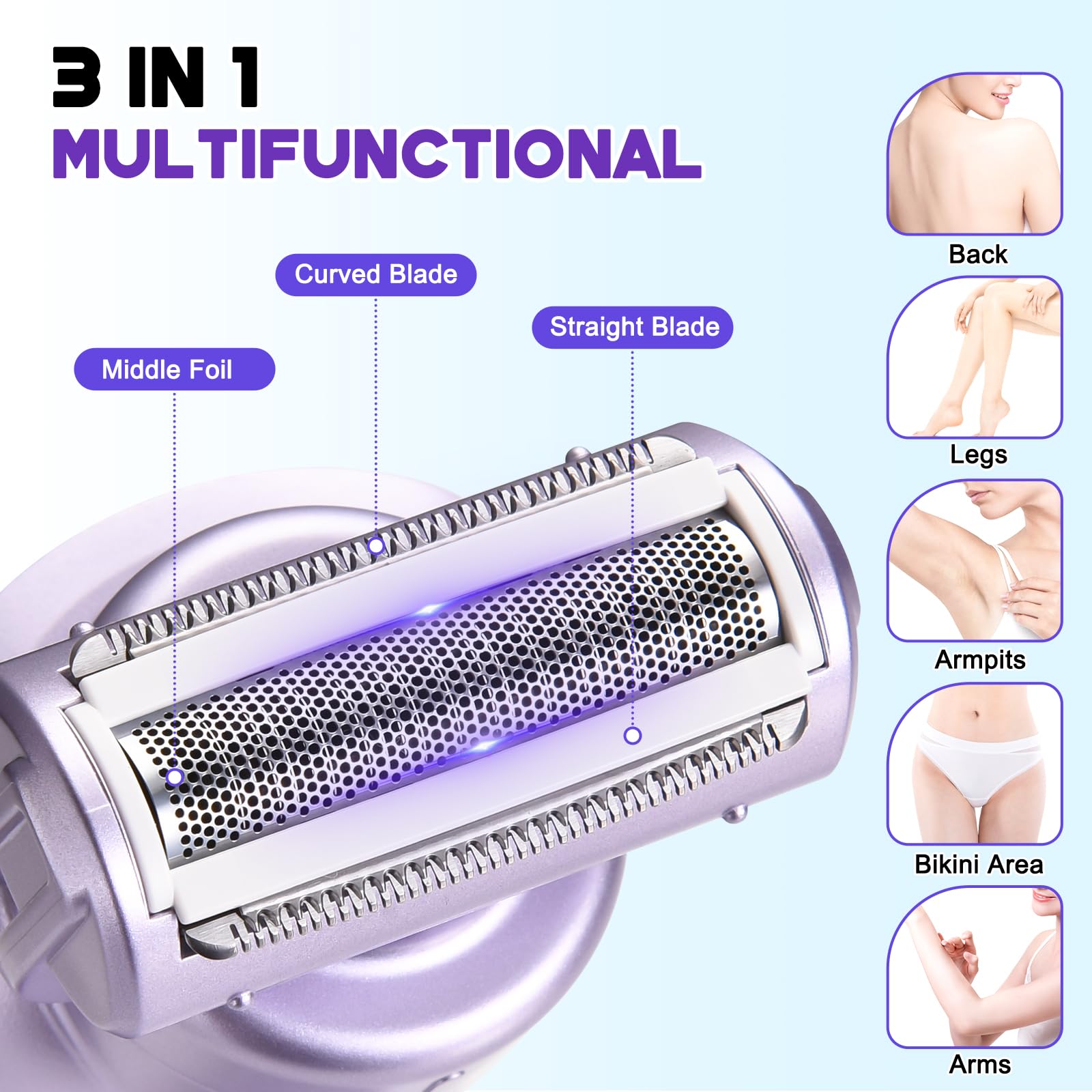 3 IN 1
MULTIFUNCTIONAL

Curved Blade
Straight Blade
Middle Foil

Back
Legs
Armpits
Bikini Area
Arms