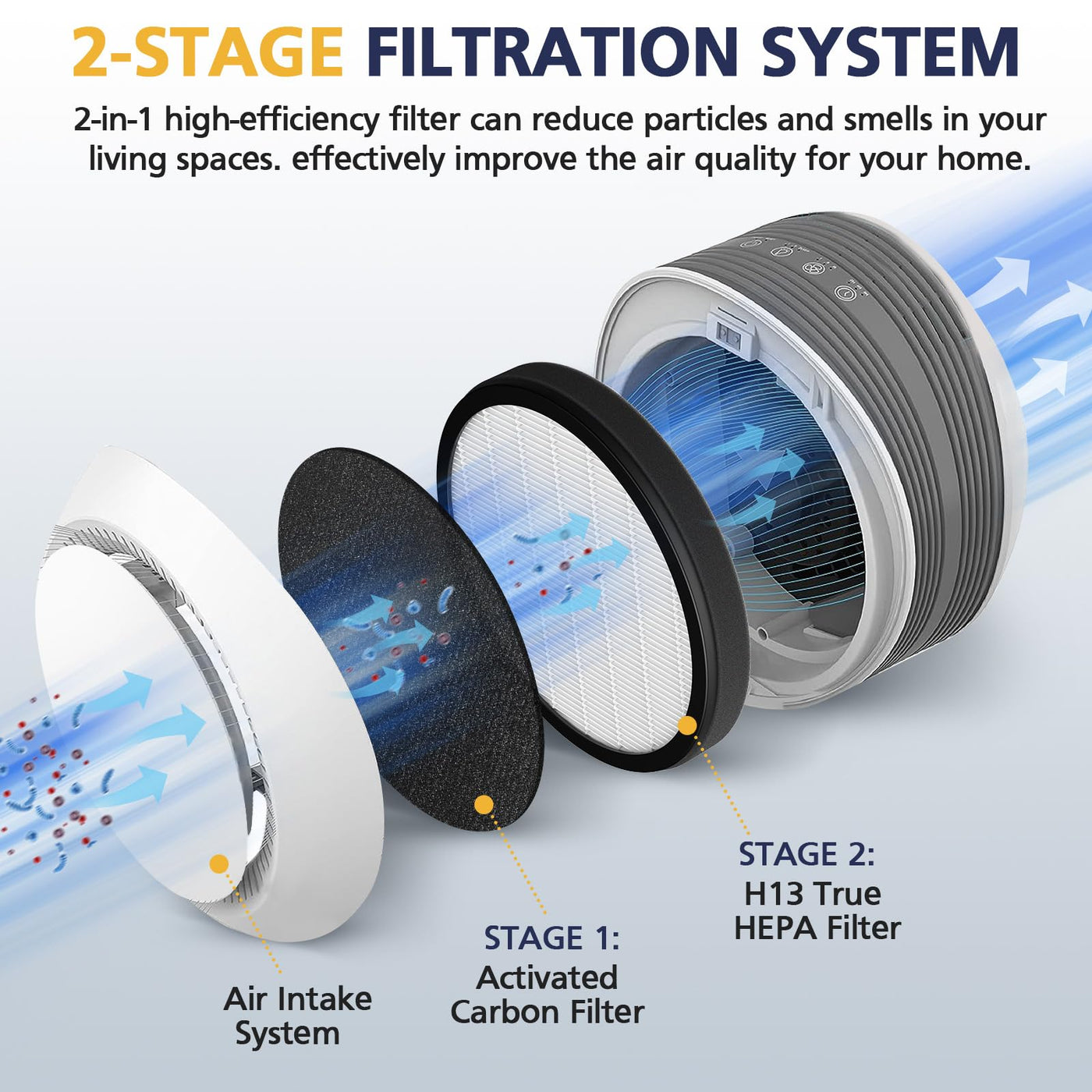 2-STAGE FILTRATION SYSTEM

2-in-1 high-efficiency filter can reduce particles and smells in your living spaces. effectively improve the air quality for your home.

Air Intake System

STAGE 1:
Activated Carbon Filter

STAGE 2:
H13 True HEPA Filter