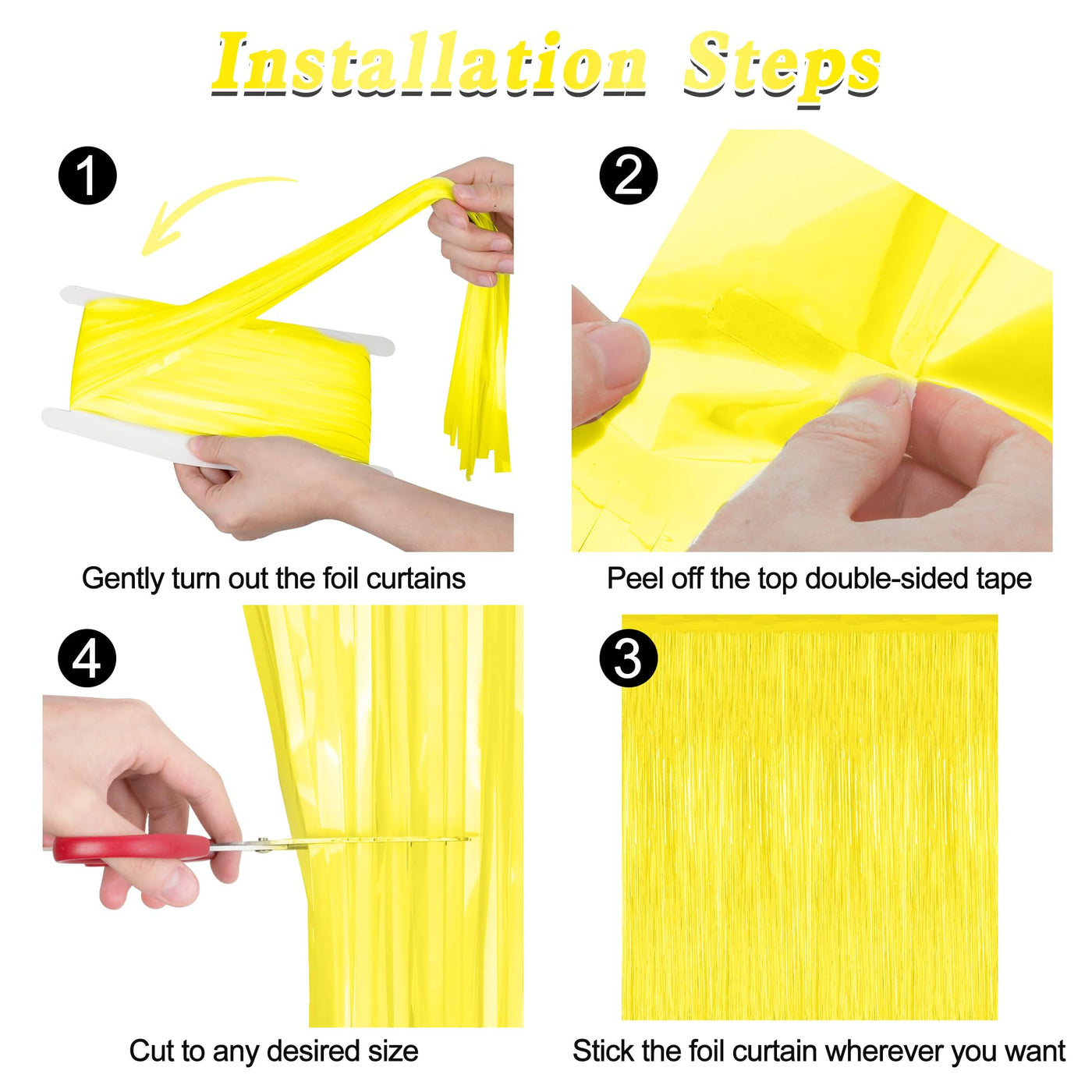 Installation Steps

1

Gently turn out the foil curtains

2

Peel off the top double-sided tape

4

Cut to any desired size

3

Stick the foil curtain wherever you want