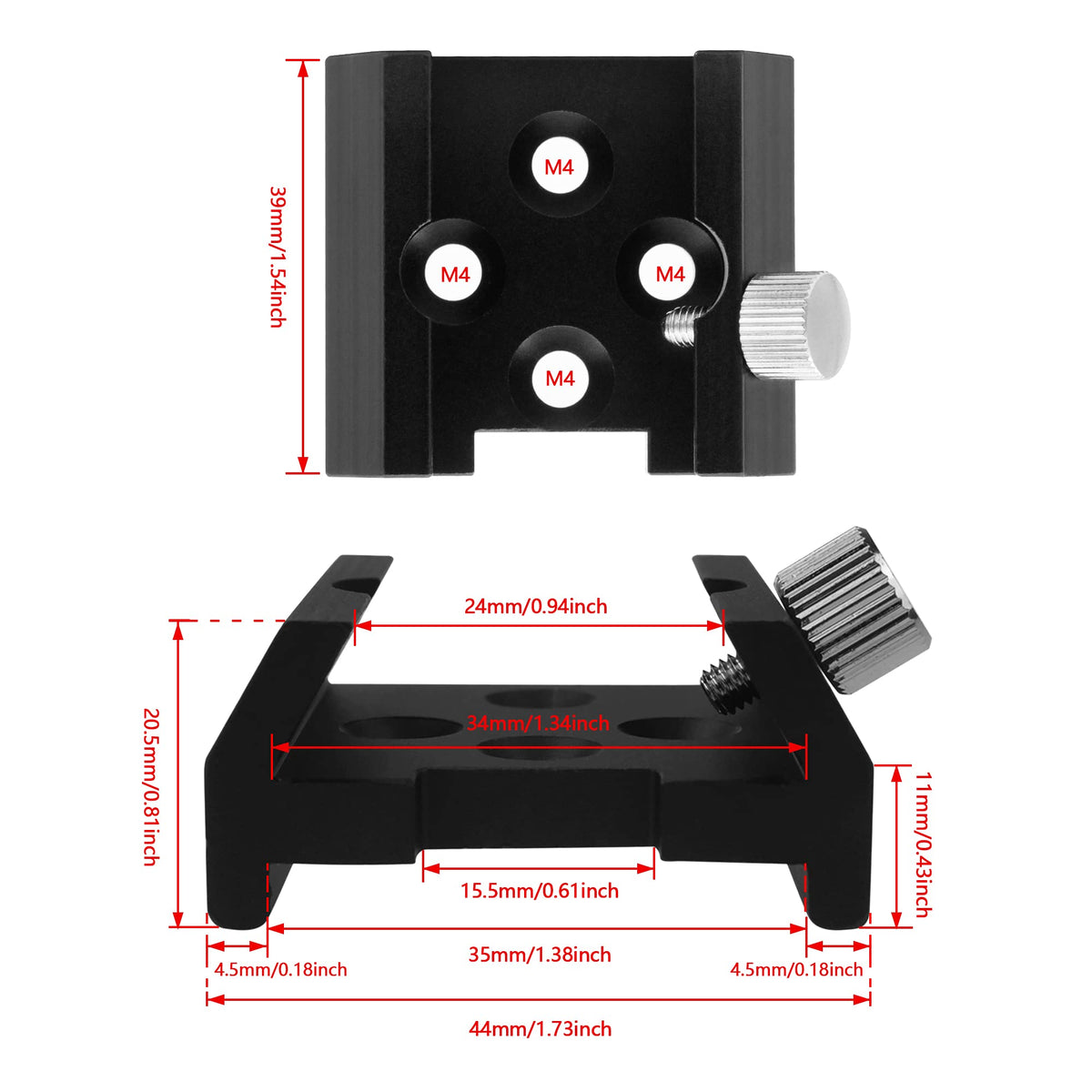 39mm/1.54inch

M4

M4

M4

M4

24mm/0.94inch

34mm/1.34inch

20.5mm/0.81inch

11mm/0.43inch

15.5mm/0.61inch

35mm/1.38inch

4.5mm/0.18inch

4.5mm/0.18inch

44mm/1.73inch