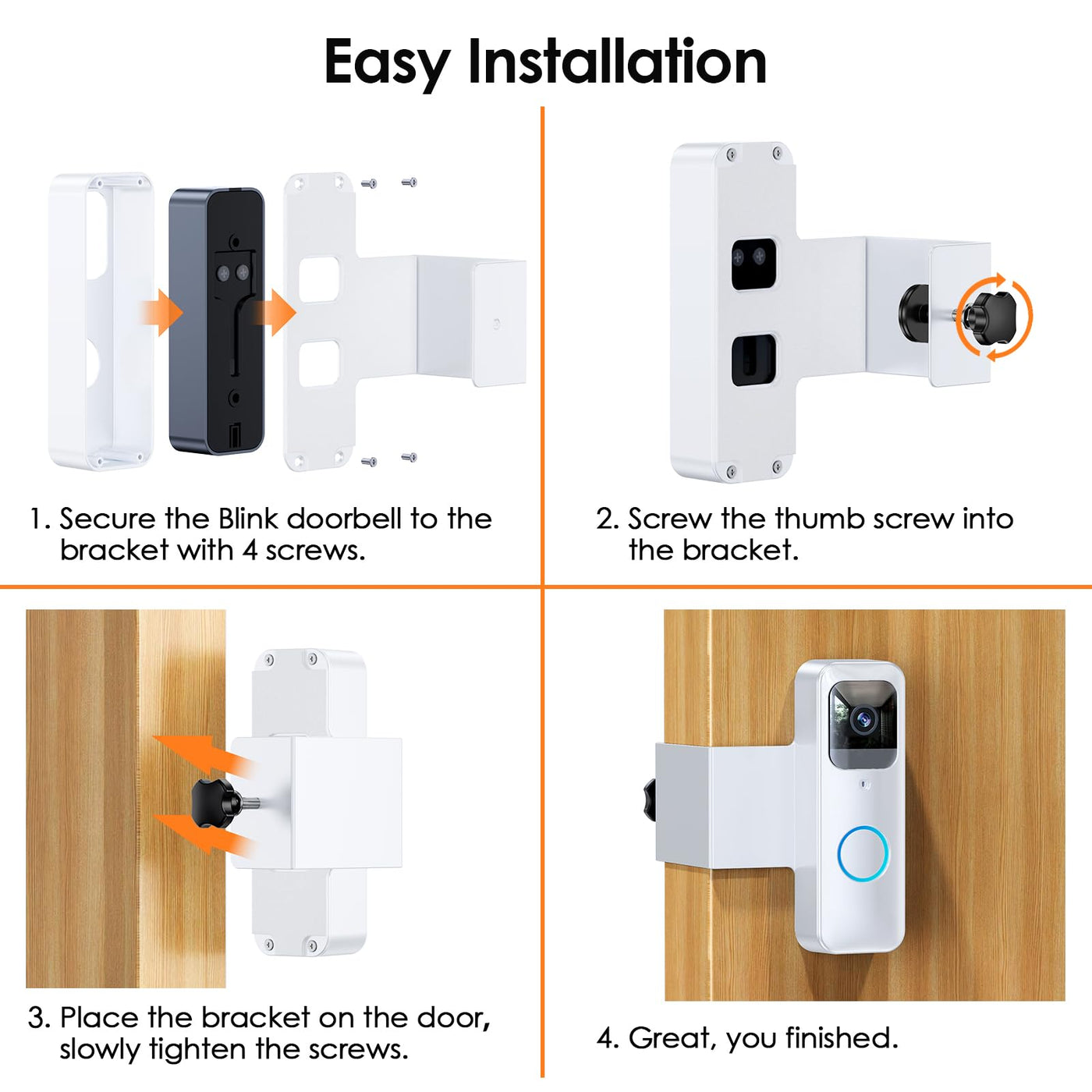 Easy Installation

1. Secure the Blink doorbell to the bracket with 4 screws.

2. Screw the thumb screw into the bracket.

3. Place the bracket on the door, slowly tighten the screws.

4. Great, you finished.