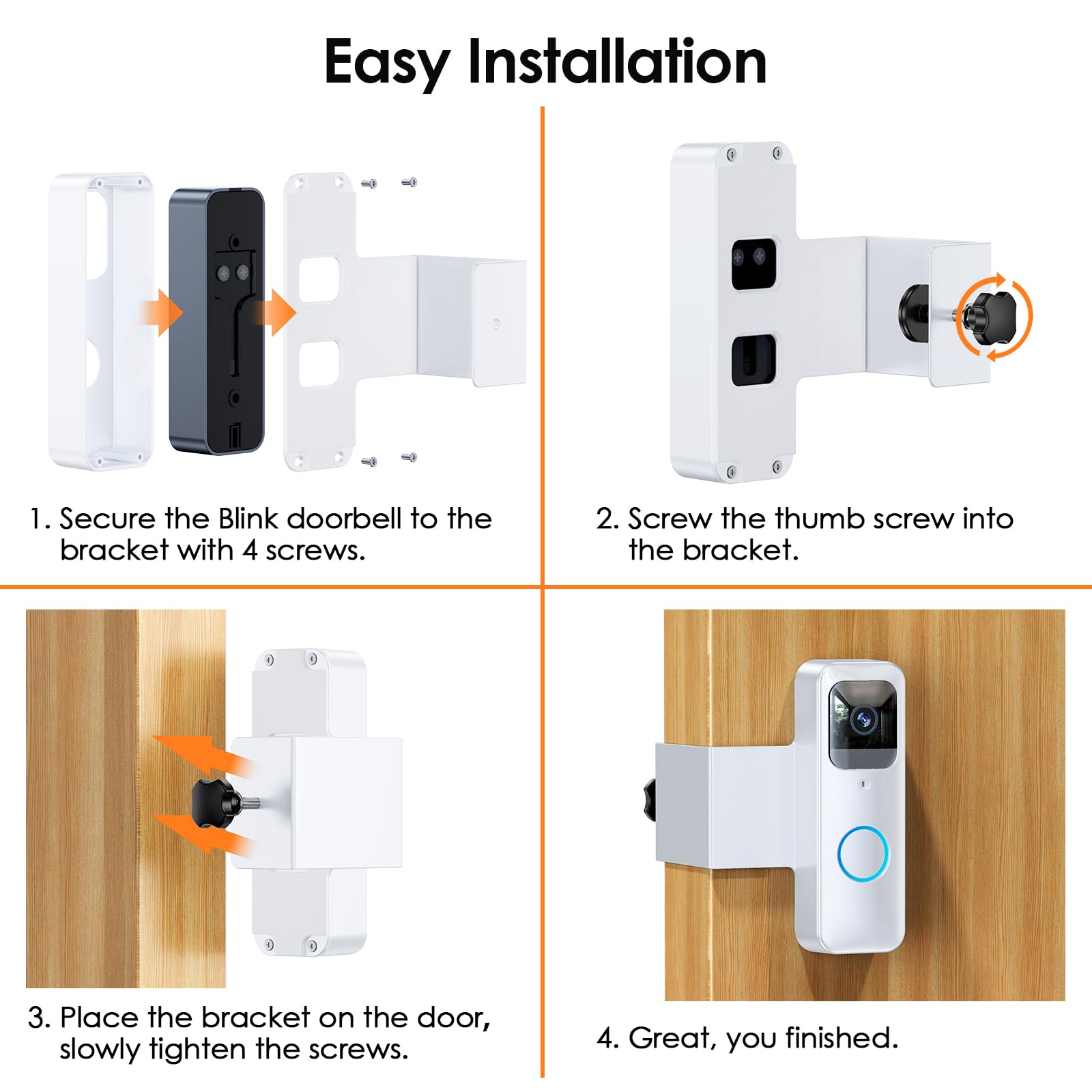 Easy Installation

1. Secure the Blink doorbell to the bracket with 4 screws.

2. Screw the thumb screw into the bracket.

3. Place the bracket on the door, slowly tighten the screws.

4. Great, you finished.