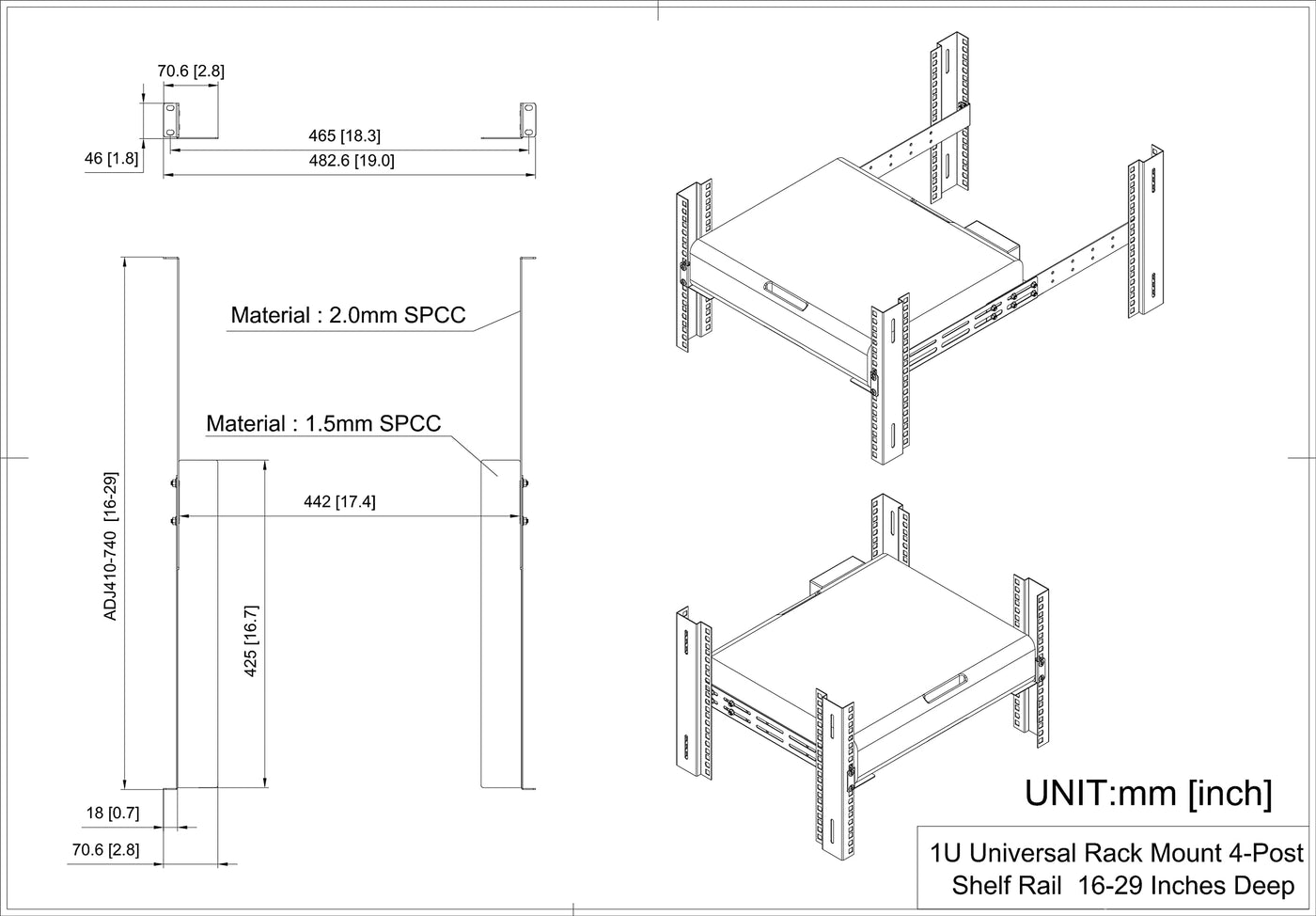 70.6 [2.8]

465 [18.3]

46 [1.8]

482.6 [19.0]

Material : 2.0mm SPCC

Material : 1.5mm SPCC

ADJ410-740 [16-29]

442 [17.4]

425 [16.7]

18 [0.7]

70.6 [2.8]

UNIT:mm [inch]

1U Universal Rack Mount 4-Post Shelf Rail 16-29 Inches Deep