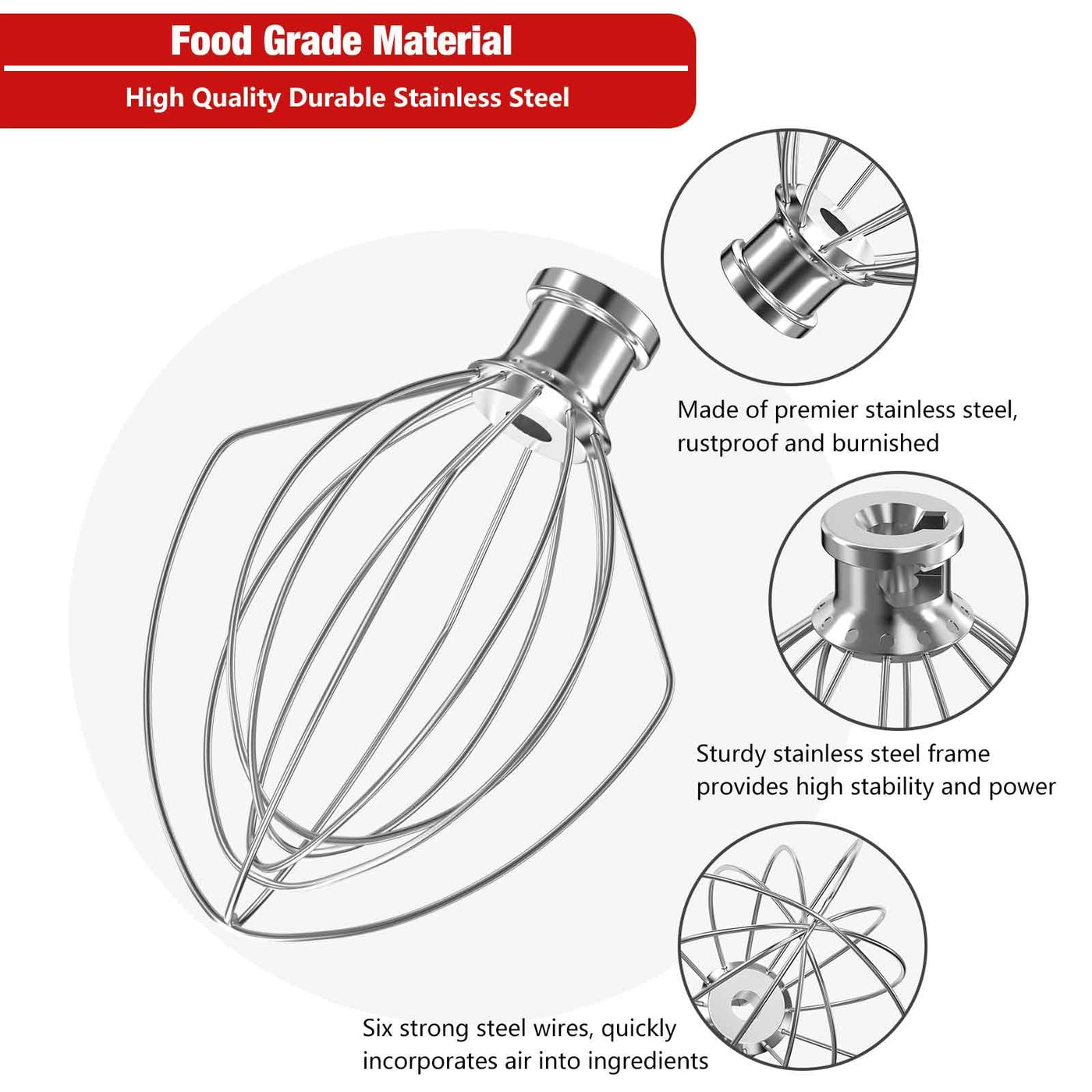 Food Grade Material

High Quality Durable Stainless Steel

Made of premier stainless steel, rustproof and burnished

Sturdy stainless steel frame provides high stability and power

Six strong steel wires, quickly incorporates air into ingredients