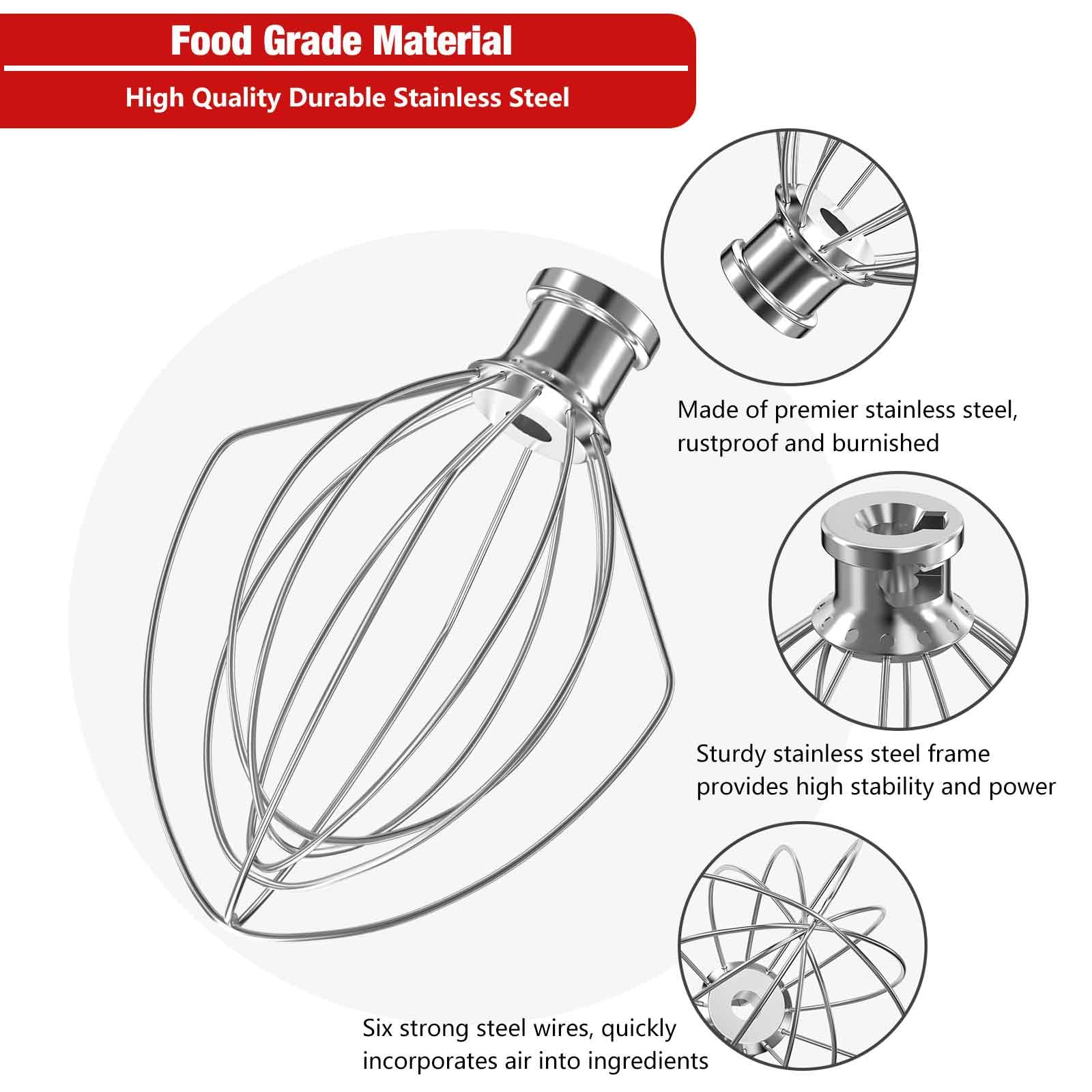 Food Grade Material

High Quality Durable Stainless Steel

Made of premier stainless steel, rustproof and burnished

Sturdy stainless steel frame provides high stability and power

Six strong steel wires, quickly incorporates air into ingredients