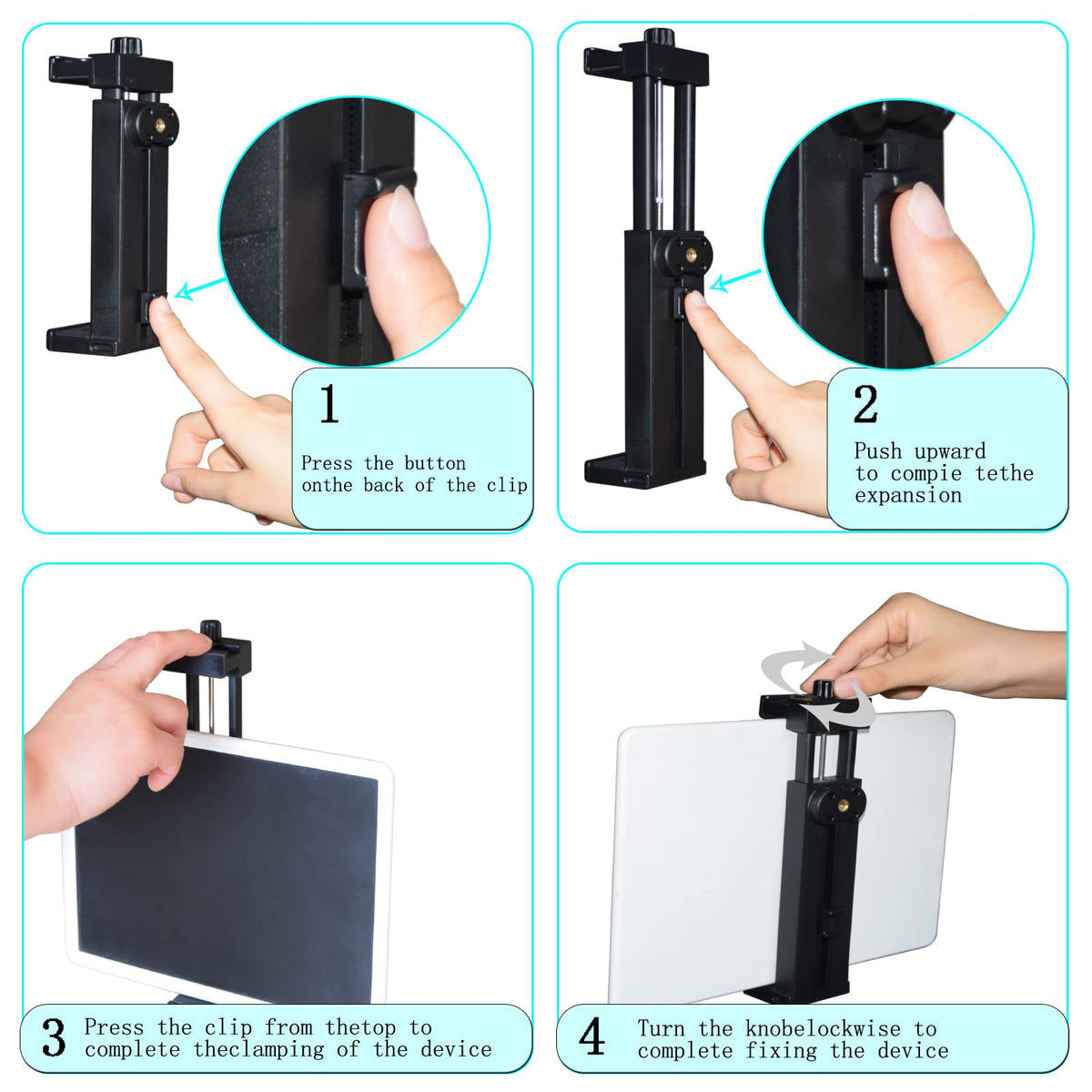 1

Press the button onthe back of the clip

2

Push upward to compie tethe expansion

3 Press the clip from thetop to complete theclamping of the device

4 Turn the knobelockwise to complete fixing the device