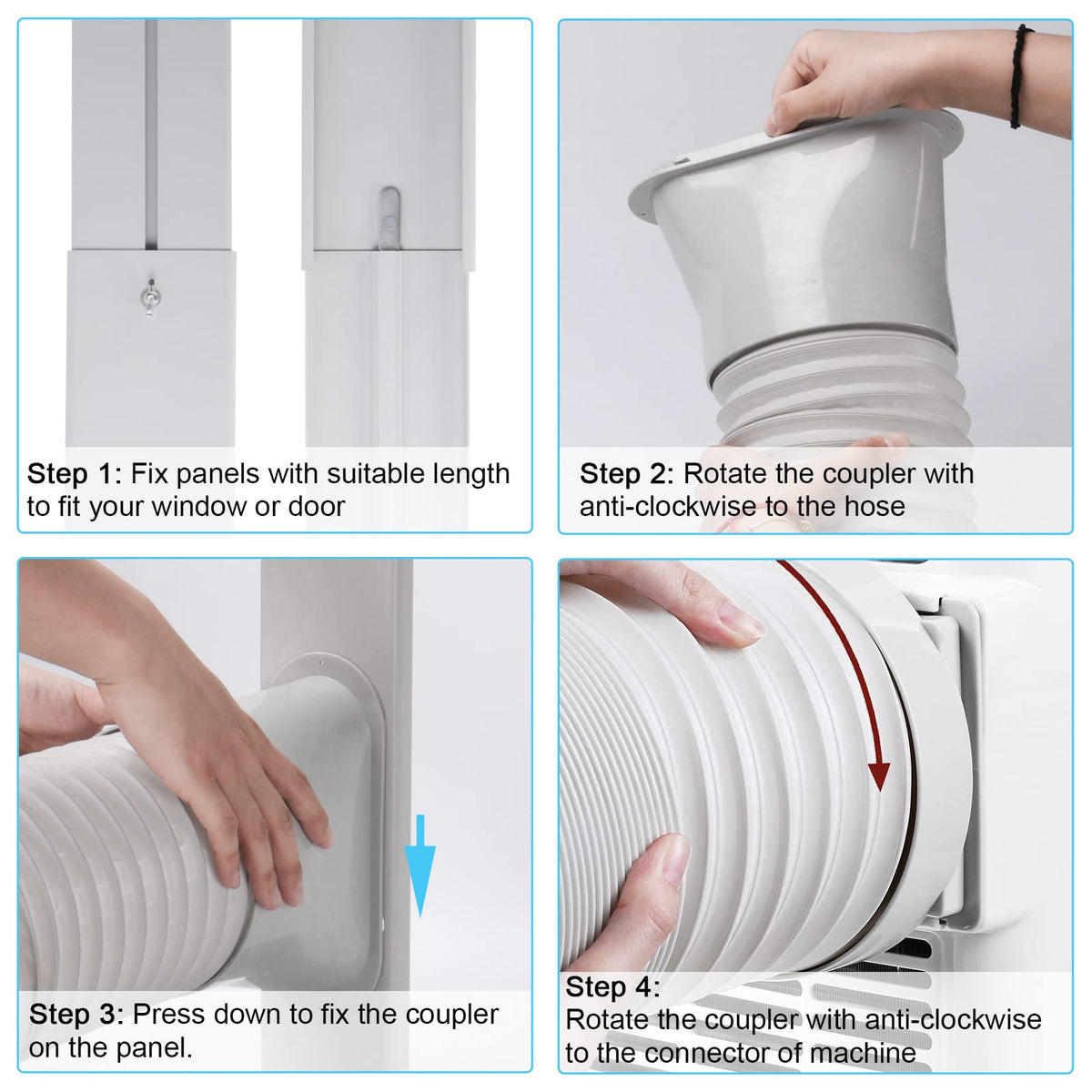 Step 1: Fix panels with suitable length to fit your window or door

Step 2: Rotate the coupler with anti-clockwise to the hose

Step 3: Press down to fix the coupler on the panel.

Step 4:
Rotate the coupler with anti-clockwise to the connector of machine