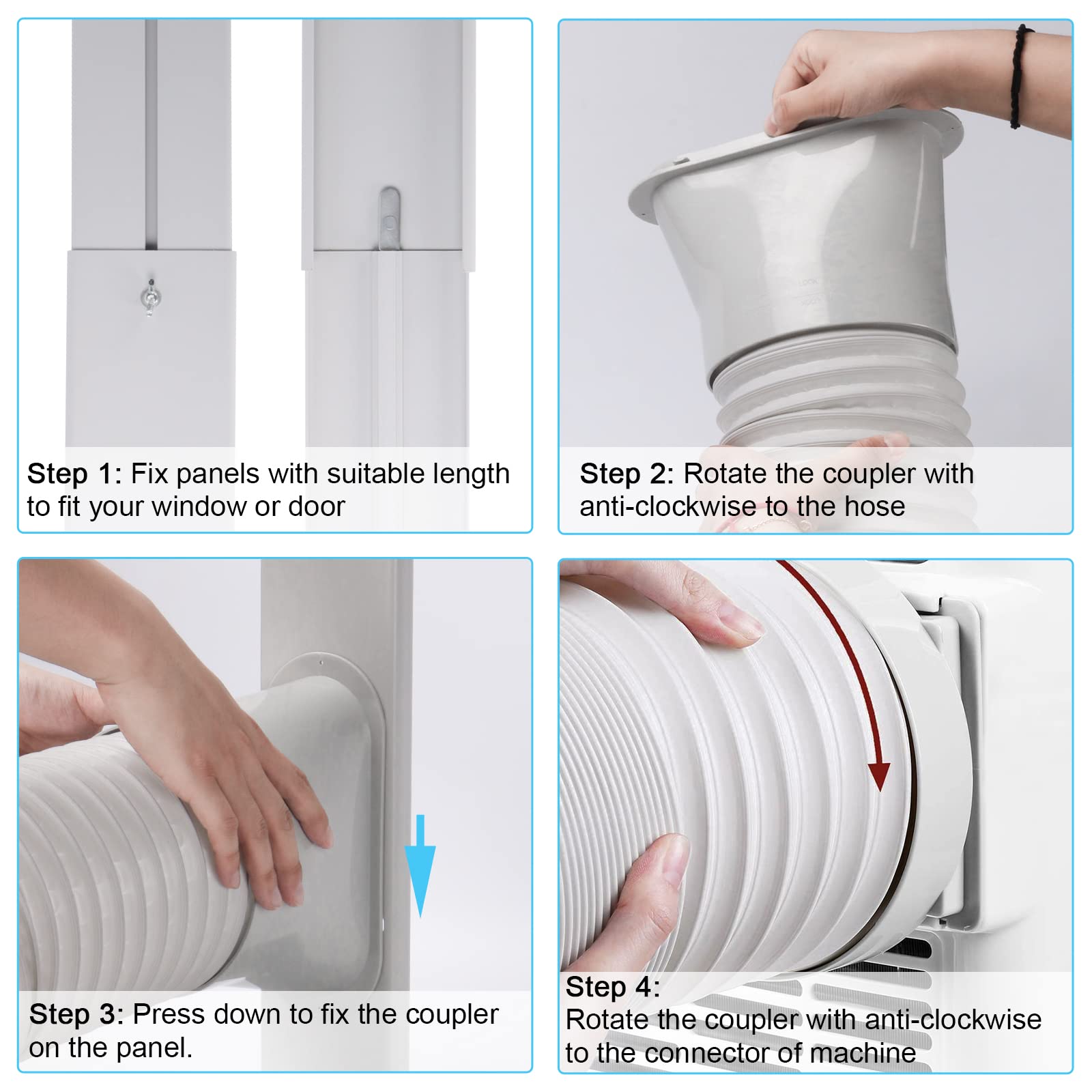 Step 1: Fix panels with suitable length to fit your window or door

Step 2: Rotate the coupler with anti-clockwise to the hose

Step 3: Press down to fix the coupler on the panel.

Step 4:
Rotate the coupler with anti-clockwise to the connector of machine