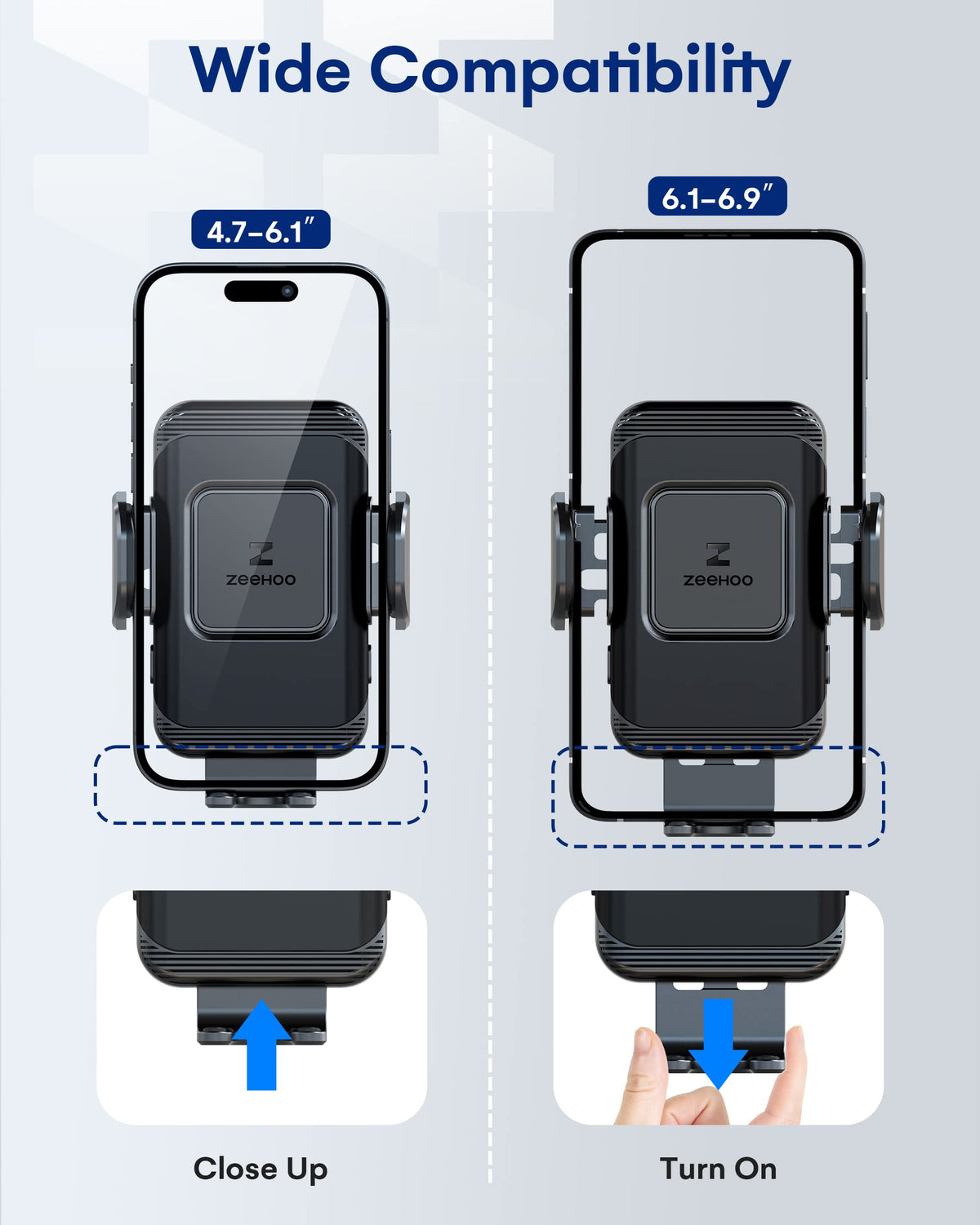 Wide Compatibility

4.7–6.1″

ZEEHOO

Close Up

6.1–6.9″

ZEEHOO

Turn On