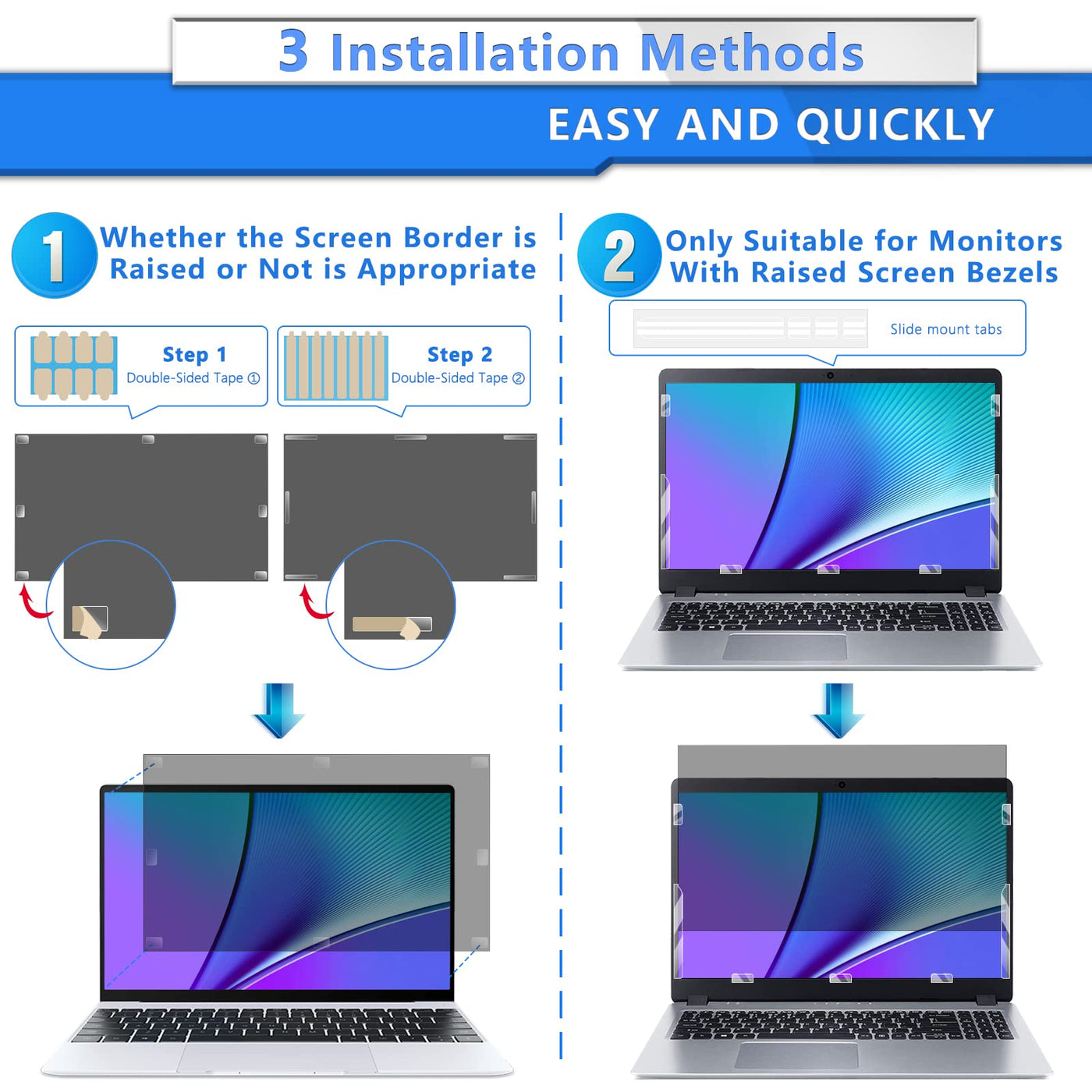 3 Installation Methods

EASY AND QUICKLY

1 Whether the Screen Border is Raised or Not is Appropriate

Step 1
Double-Sided Tape ①

Step 2
Double-Sided Tape ②

2 Only Suitable for Monitors With Raised Screen Bezels

Slide mount tabs