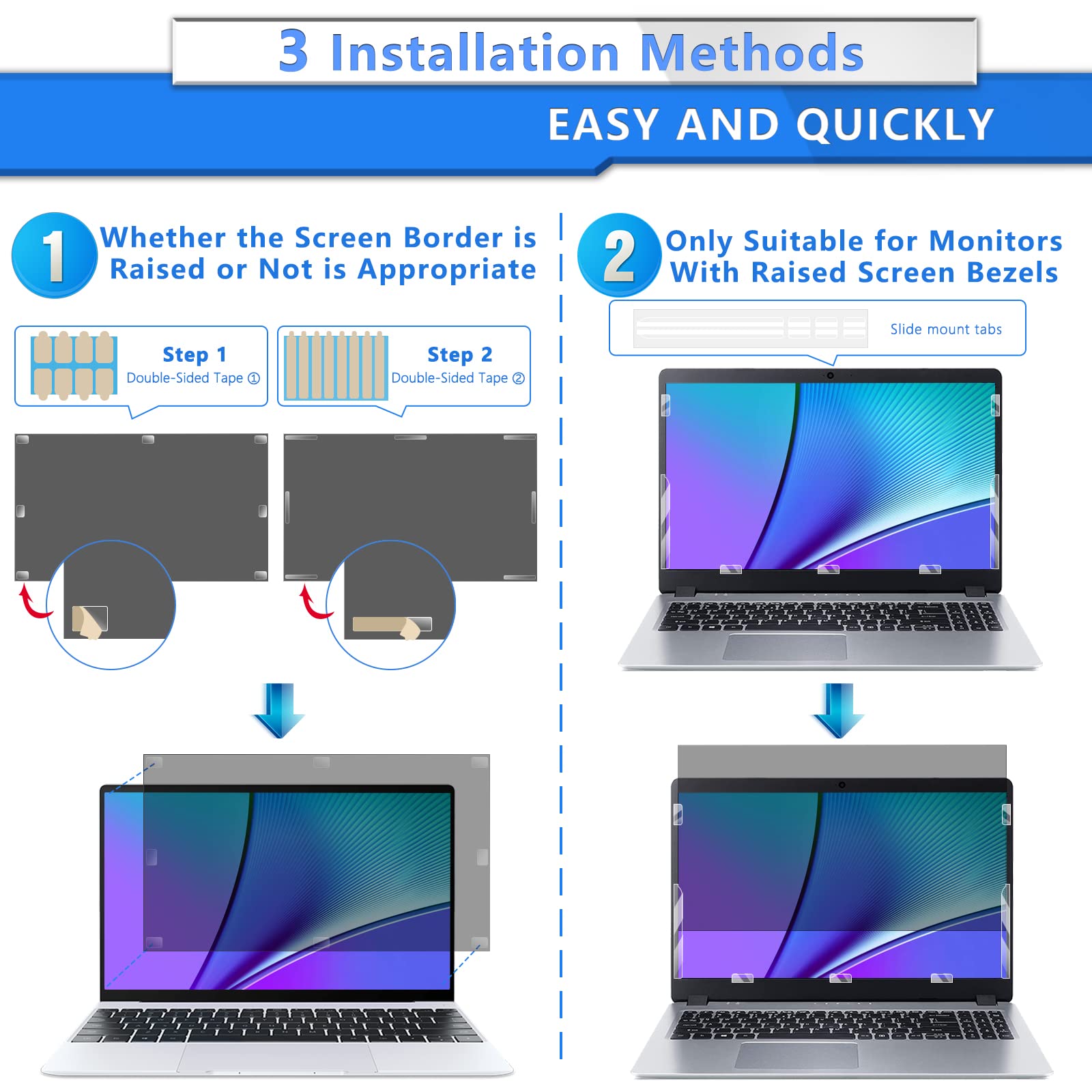 3 Installation Methods

EASY AND QUICKLY

1 Whether the Screen Border is Raised or Not is Appropriate

Step 1
Double-Sided Tape ①

Step 2
Double-Sided Tape ②

2 Only Suitable for Monitors With Raised Screen Bezels

Slide mount tabs