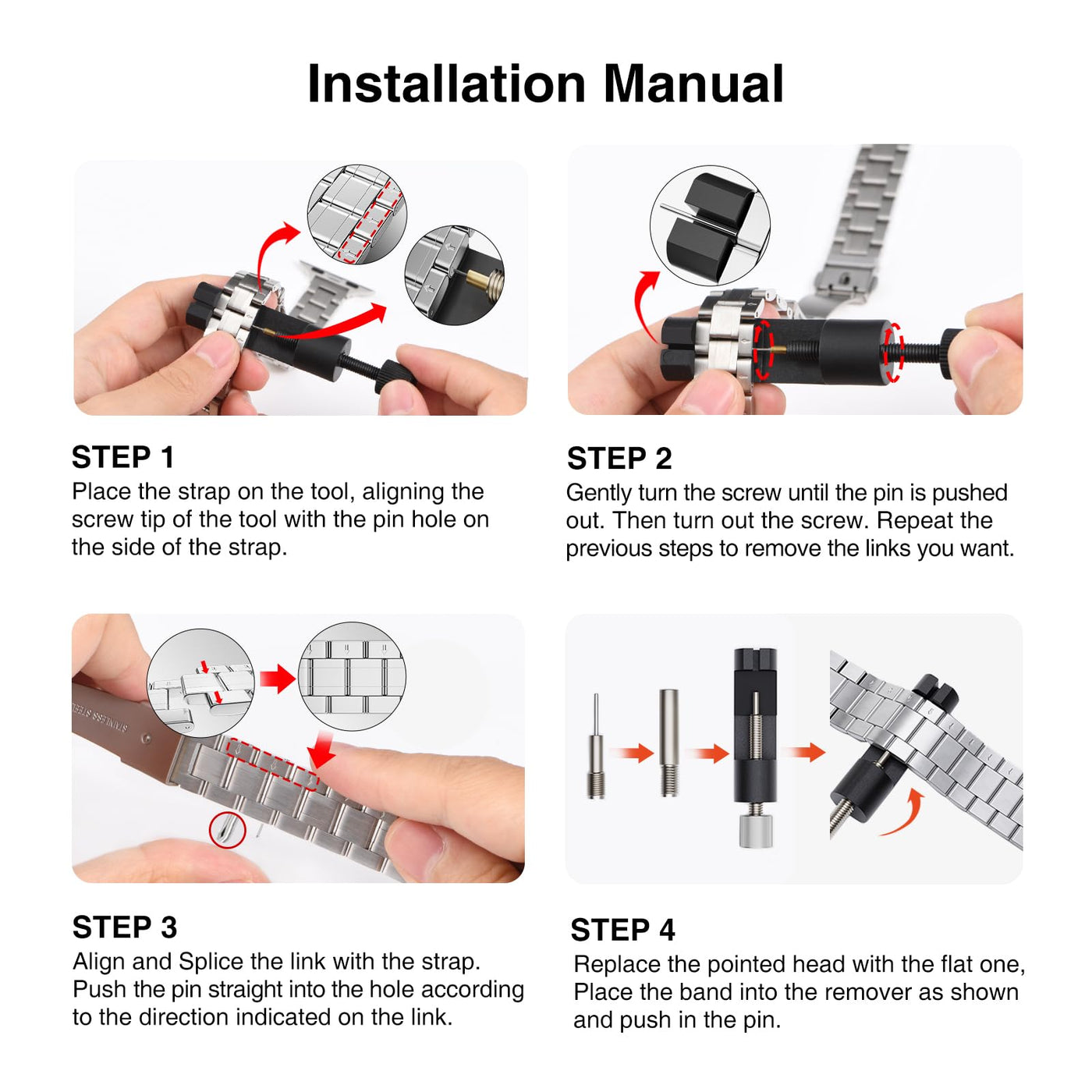 Installation Manual

STEP 1
Place the strap on the tool, aligning the screw tip of the tool with the pin hole on the side of the strap.

STEP 2
Gently turn the screw until the pin is pushed out. Then turn out the screw. Repeat the previous steps to remove the links you want.

STAINLESS STEEL

STEP 3
Align and Splice the link with the strap. Push the pin straight into the hole according to the direction indicated on the link.

STEP 4
Replace the pointed head with the flat one, Place the band into the remover as shown and push in the pin.