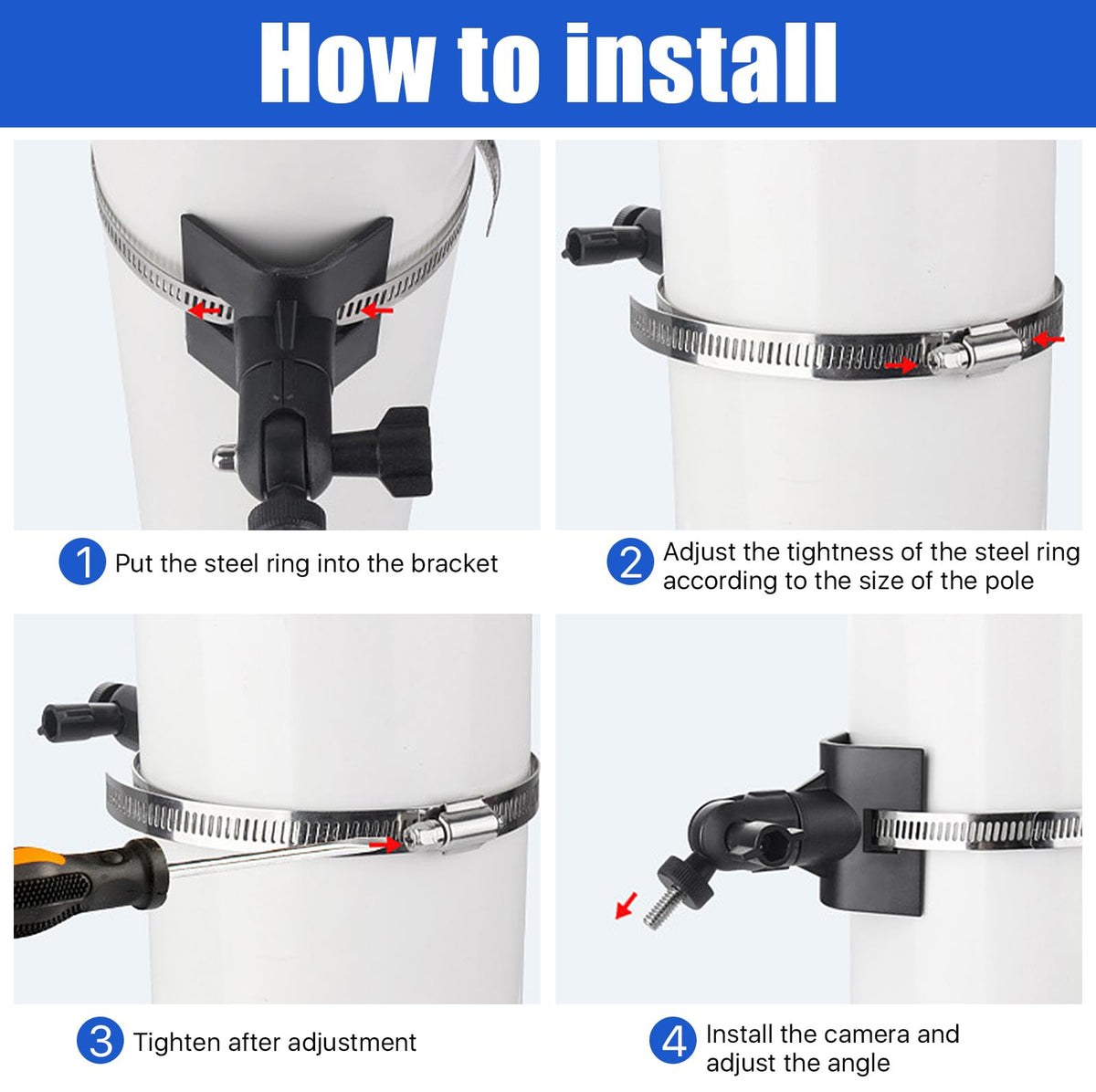 How to install

1 Put the steel ring into the bracket

2 Adjust the tightness of the steel ring according to the size of the pole

3 Tighten after adjustment

4 Install the camera and adjust the angle