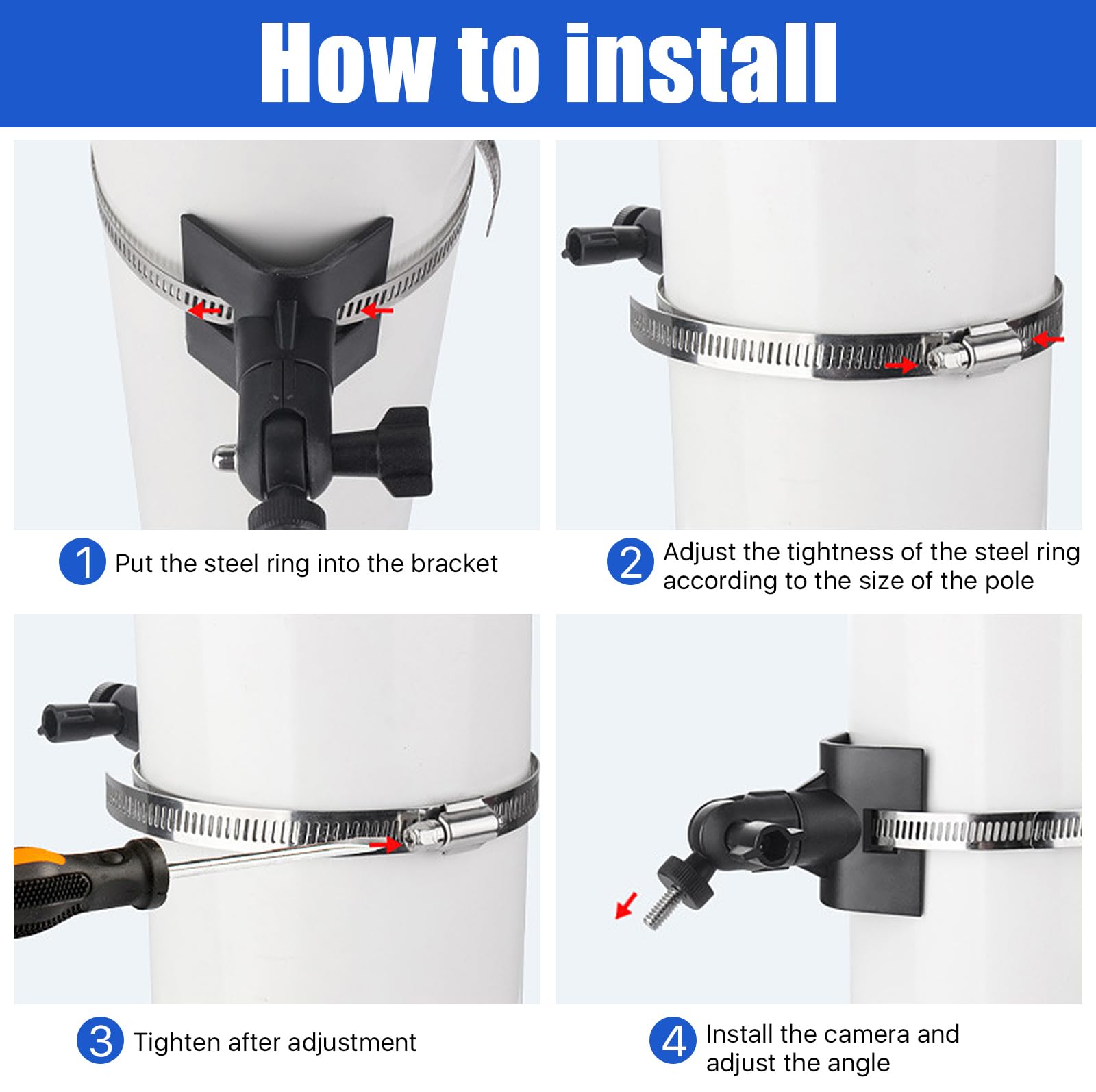 How to install

1 Put the steel ring into the bracket

2 Adjust the tightness of the steel ring according to the size of the pole

3 Tighten after adjustment

4 Install the camera and adjust the angle