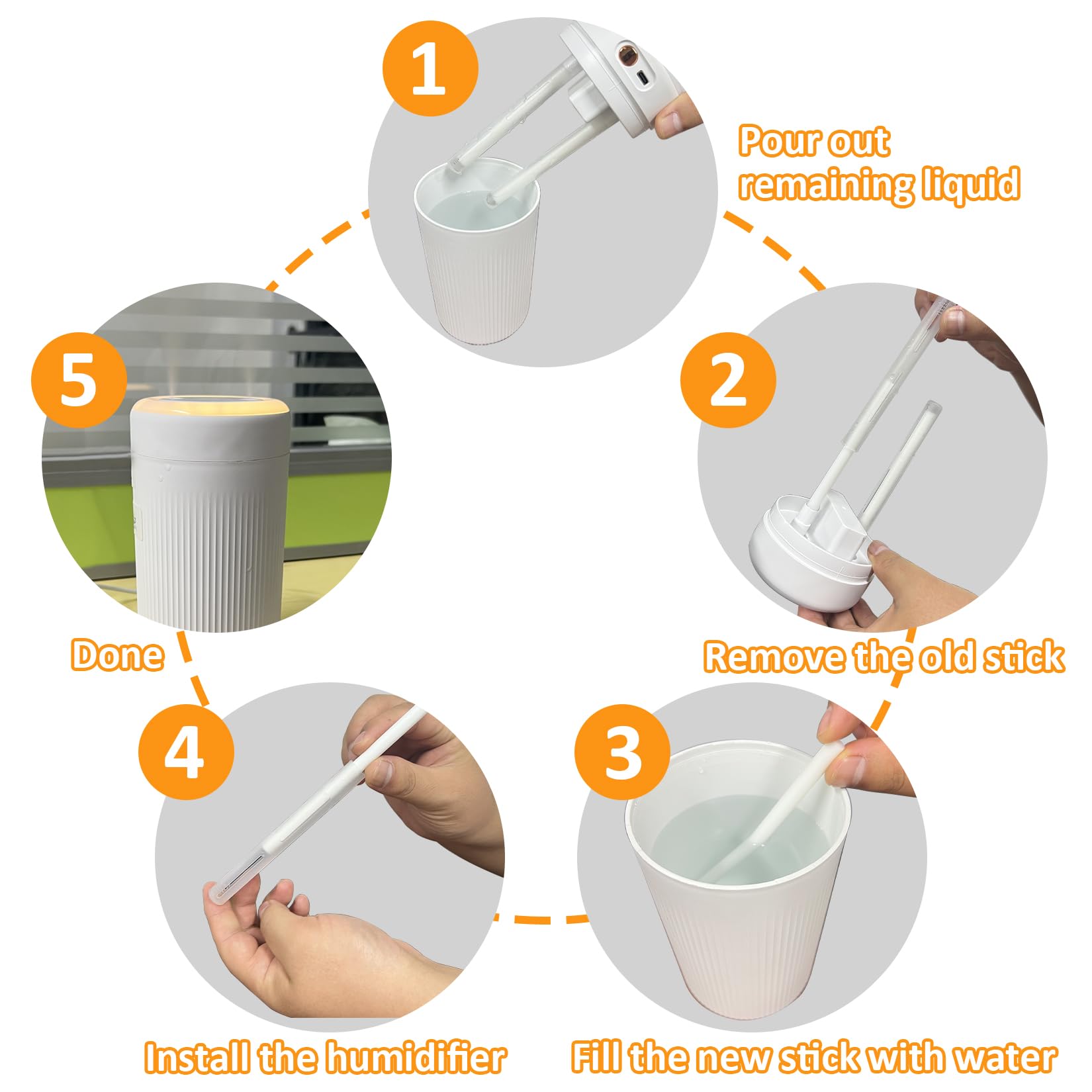 1

Pour out remaining liquid

2

Remove the old stick

3

Fill the new stick with water

4

Install the humidifier

5

Done