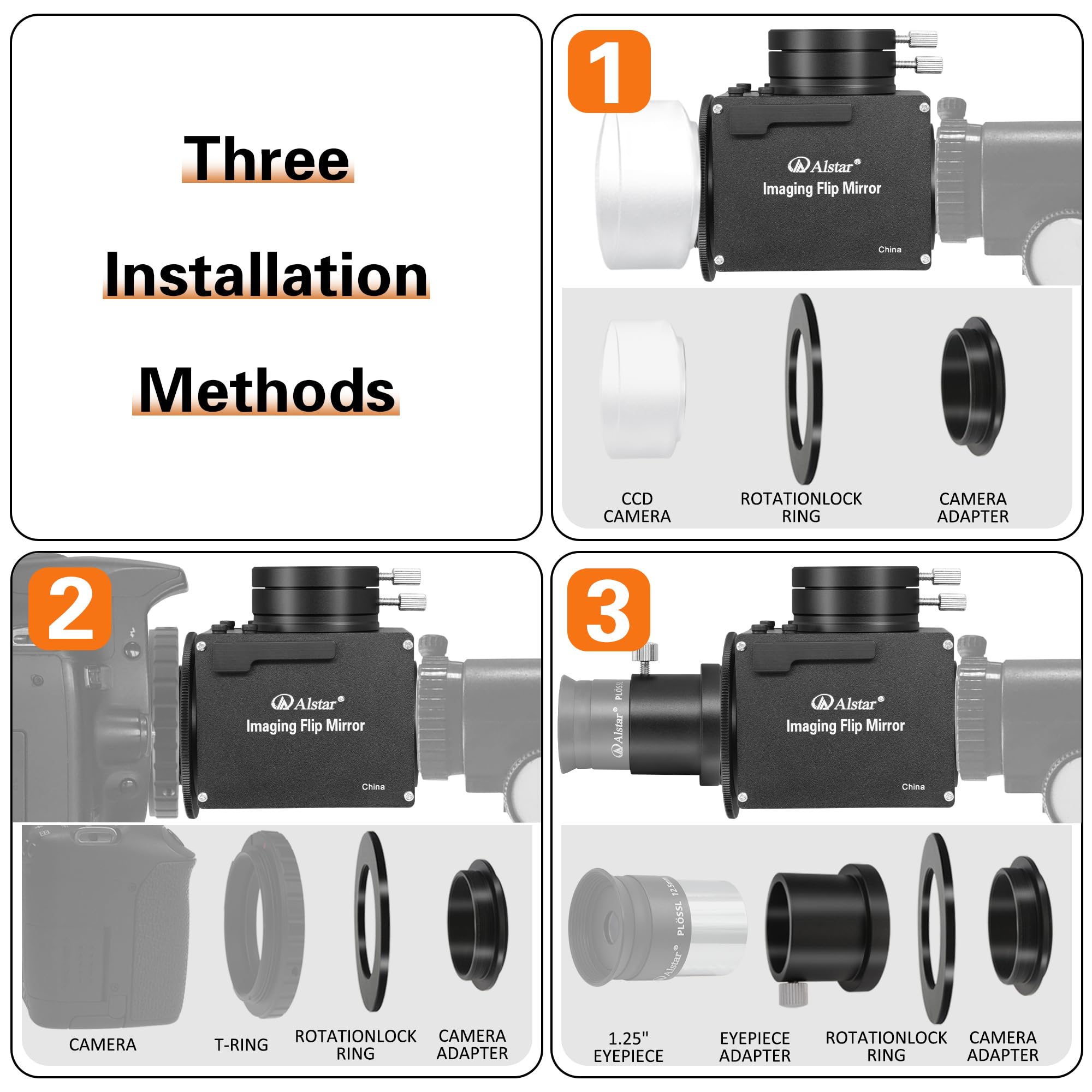 Three Installation Methods

1

Alstar®
Imaging Flip Mirror
China

CCD CAMERA

ROTATIONLOCK RING

CAMERA ADAPTER

2

Alstar®
Imaging Flip Mirror
China

CAMERA

T-RING

ROTATIONLOCK RING

CAMERA ADAPTER

3

Alstar® PLÖSSL

Alstar®
Imaging Flip Mirror
China

Alstar® PLÖSSL 12.5mm

1.25" EYEPIECE

EYEPIECE ADAPTER

ROTATIONLOCK RING

CAMERA ADAPTER