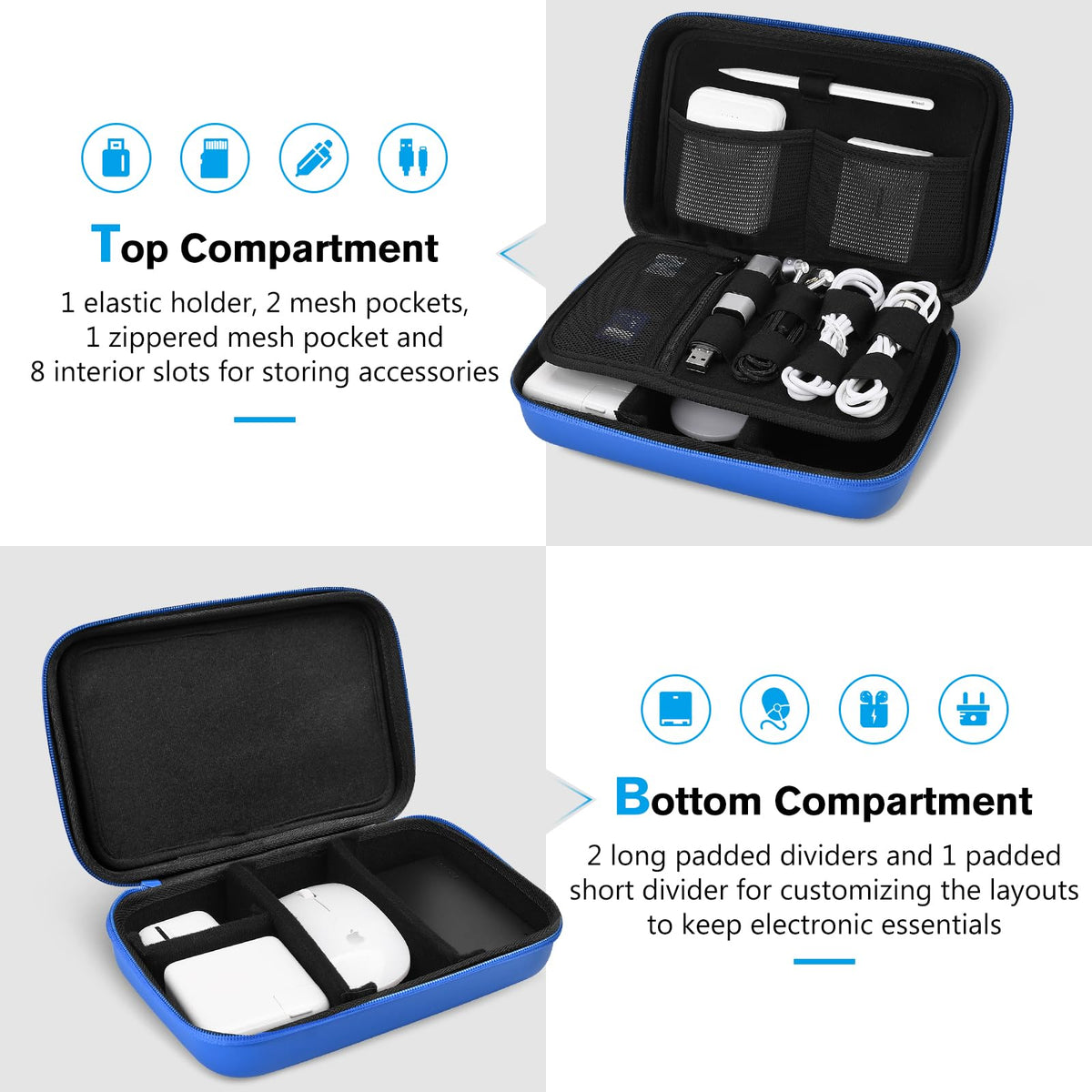 Top Compartment

1 elastic holder, 2 mesh pockets, 1 zippered mesh pocket and 8 interior slots for storing accessories

Bottom Compartment

2 long padded dividers and 1 padded short divider for customizing the layouts to keep electronic essentials