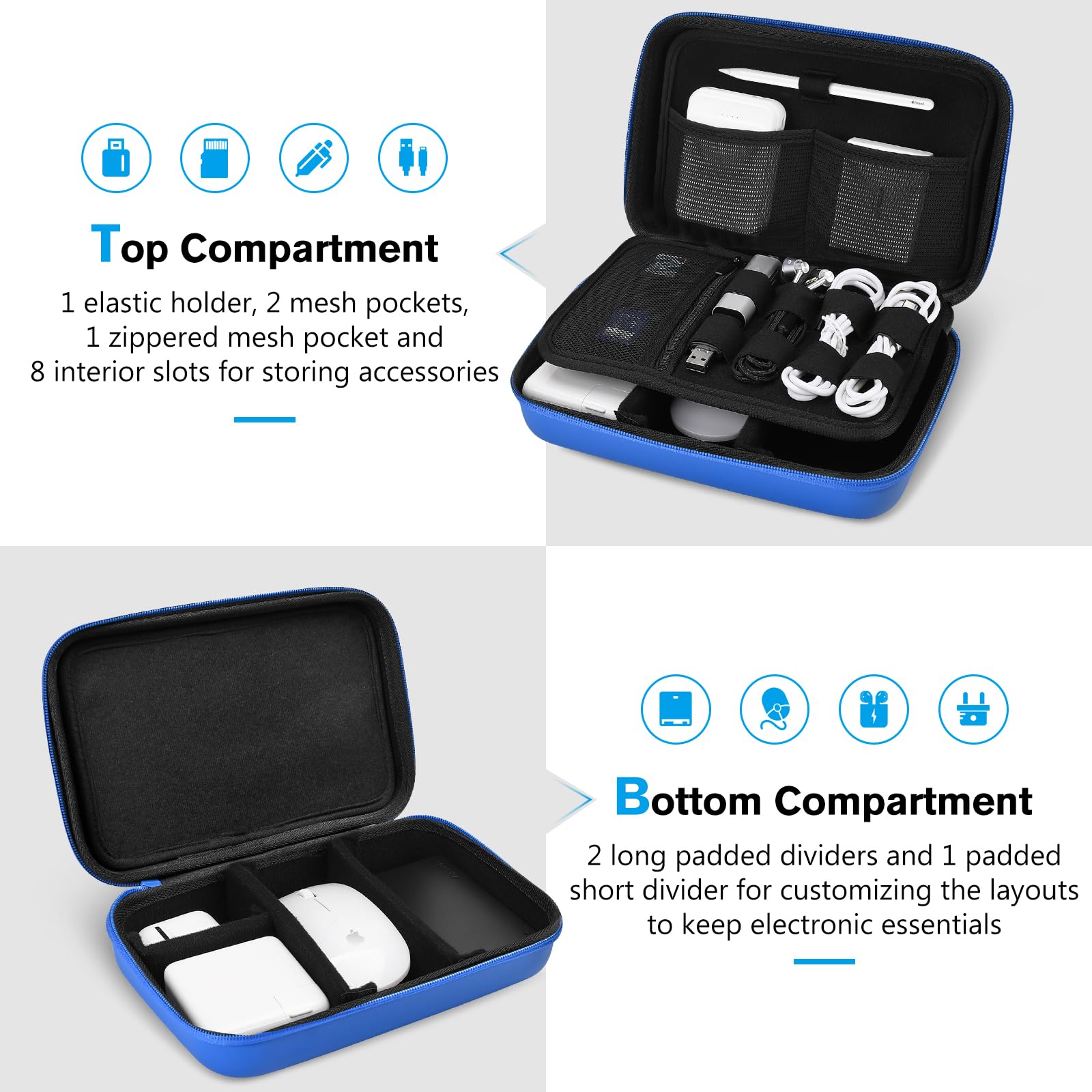 Top Compartment

1 elastic holder, 2 mesh pockets, 1 zippered mesh pocket and 8 interior slots for storing accessories

Bottom Compartment

2 long padded dividers and 1 padded short divider for customizing the layouts to keep electronic essentials