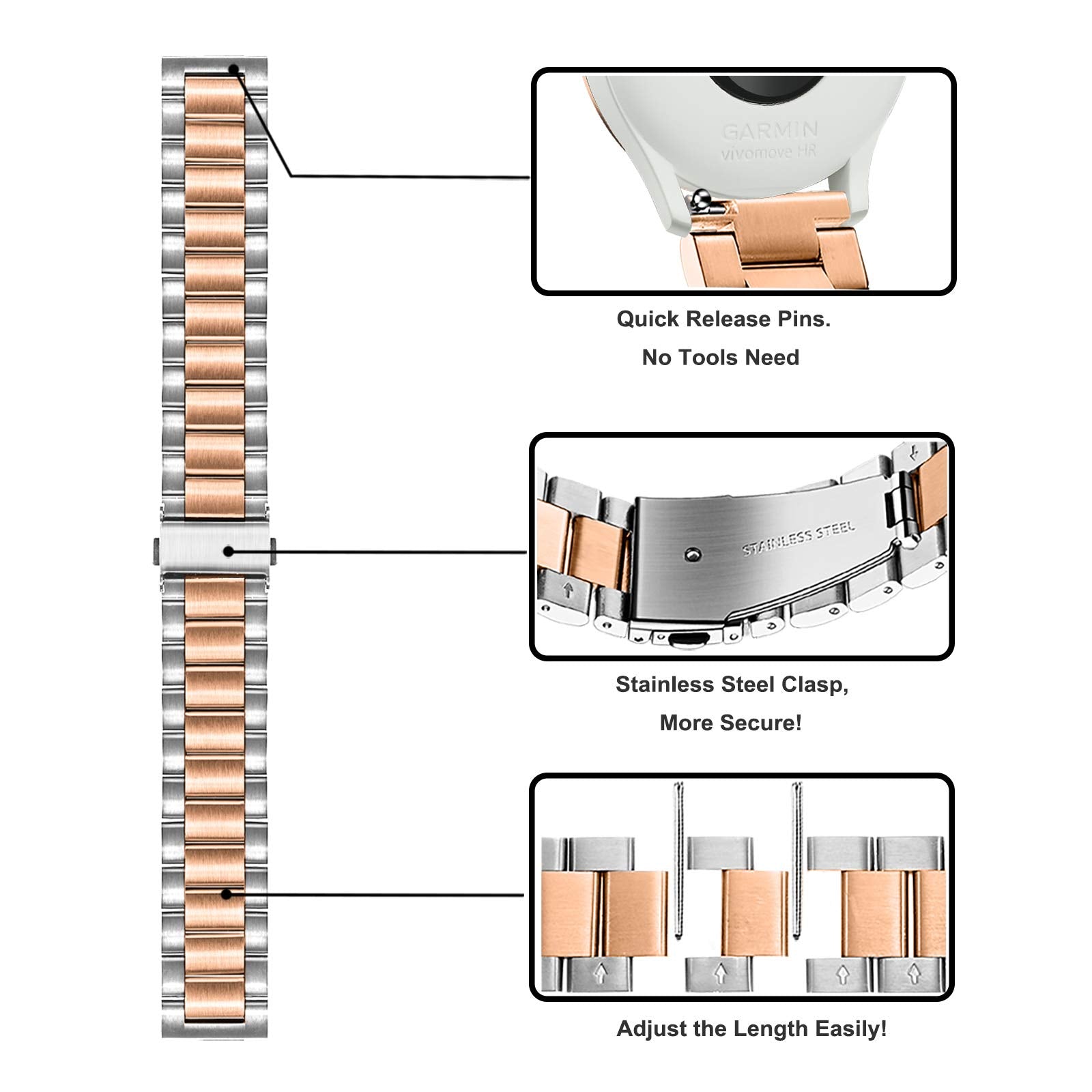 GARMIN
vívomove HR

Quick Release Pins.
No Tools Need

STAINLESS STEEL

Stainless Steel Clasp,
More Secure!

Adjust the Length Easily!