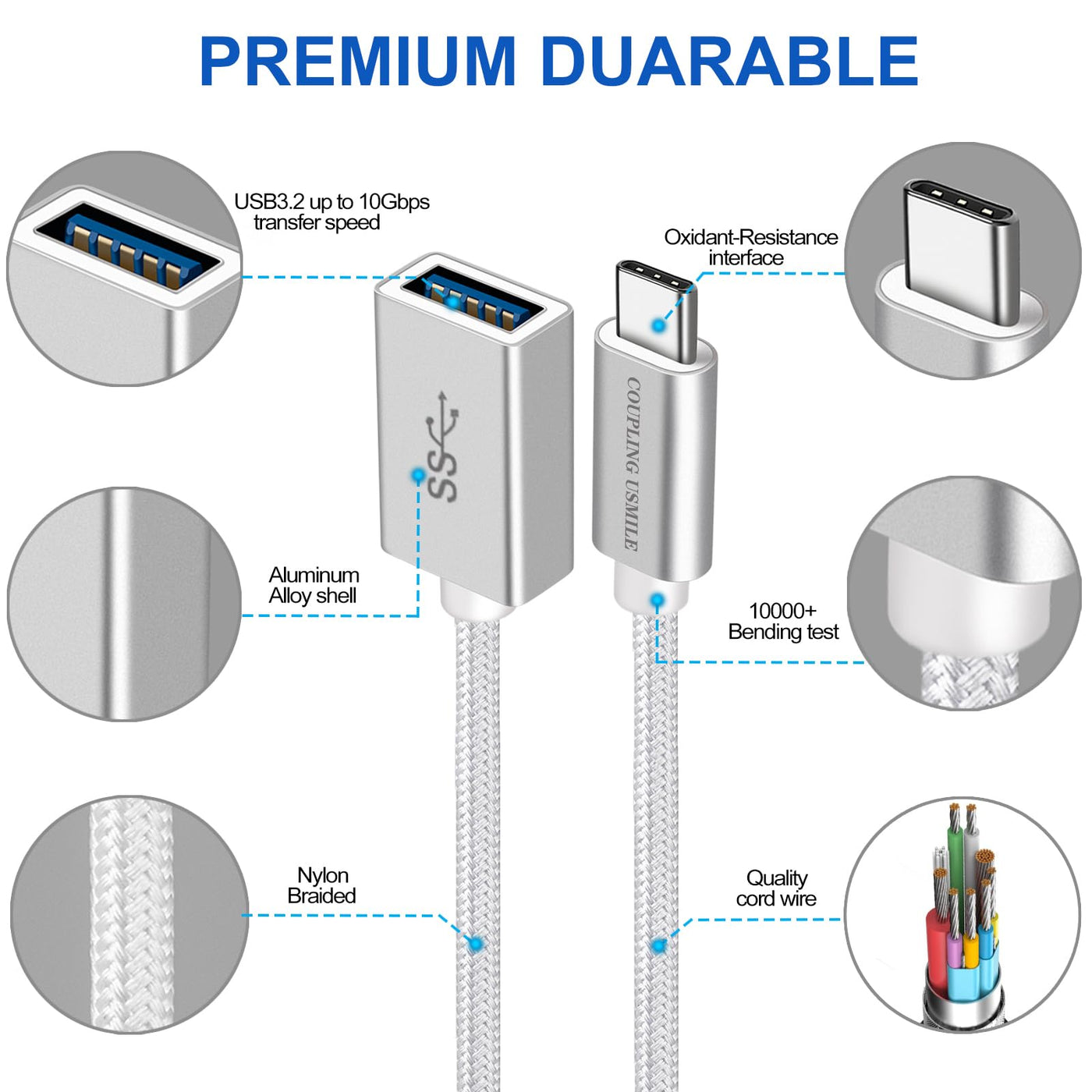 PREMIUM DUARABLE

USB3.2 up to 10Gbps transfer speed

Oxidant-Resistance interface

SS

COUPLING USMILE

Aluminum Alloy shell

10000+ Bending test

Nylon Braided

Quality cord wire