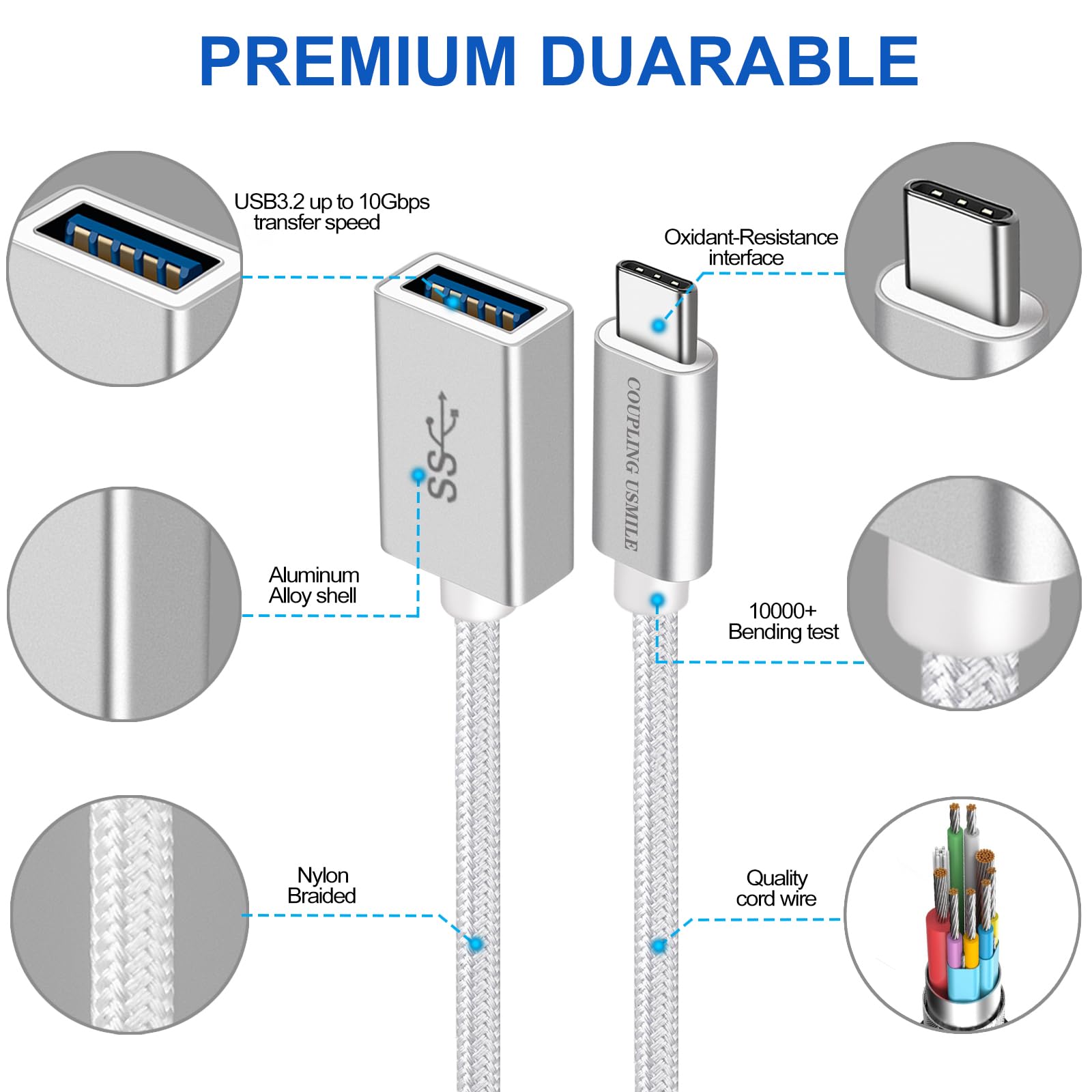 PREMIUM DUARABLE

USB3.2 up to 10Gbps transfer speed

Oxidant-Resistance interface

SS

COUPLING USMILE

Aluminum Alloy shell

10000+ Bending test

Nylon Braided

Quality cord wire